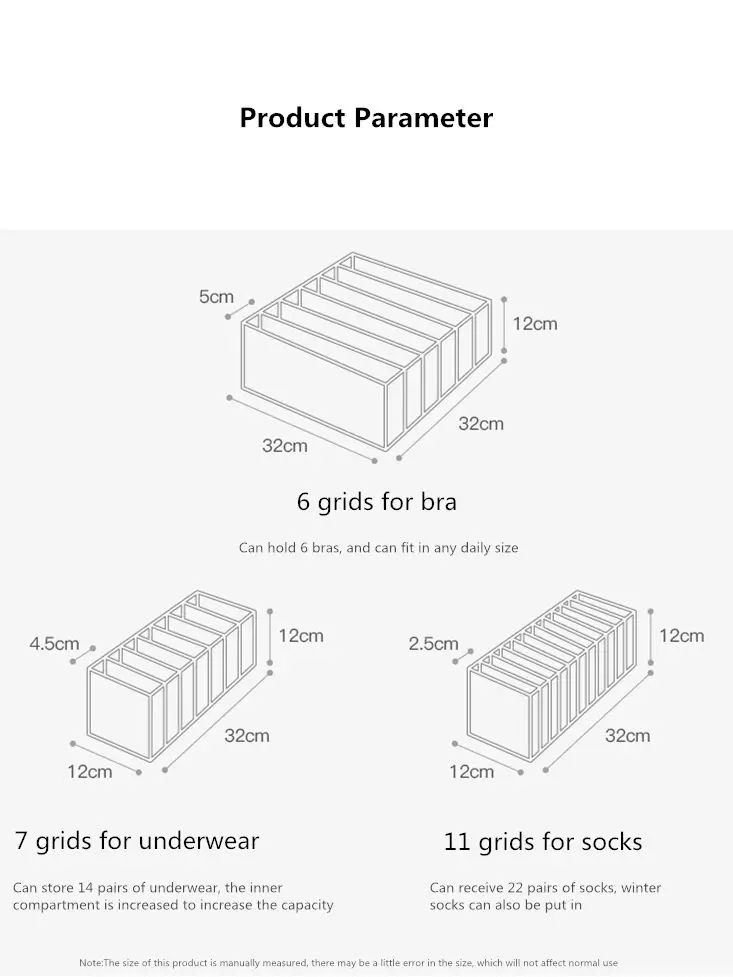 Product Parameter

5cm
12cm
32cm
32cm

6 grids for bra

Can hold 6 bras, and can fit in any daily size

4.5cm
12cm
32cm
12cm

7 grids for underwear

Can store 14 pairs of underwear, the inner compartment is increased to increase the capacity

2.5cm
12cm
32cm
12cm

11 grids for socks

Can receive 22 pairs of socks, winter socks can also be put in

Note:The size of this product is manually measured, there may be a little error in the size, which will not affect normal use