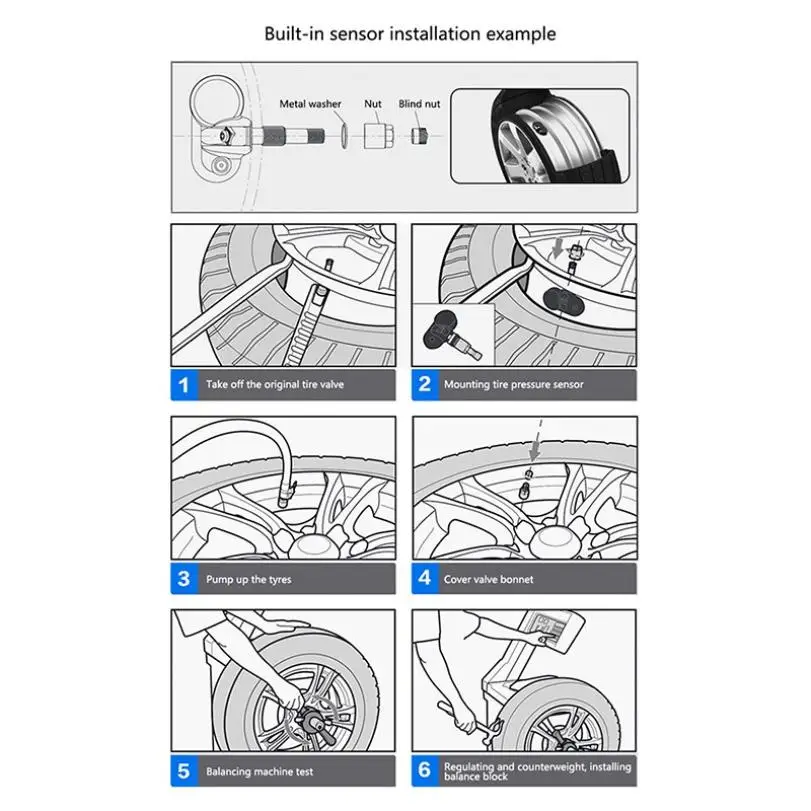 Built-in sensor installation example

Metal washer Nut Blind nut

1 Take off the original tire valve

2 Mounting tire pressure sensor

3 Pump up the tyres

4 Cover valve bonnet

5 Balancing machine test

6 Regulating and counterweight, installing balance block