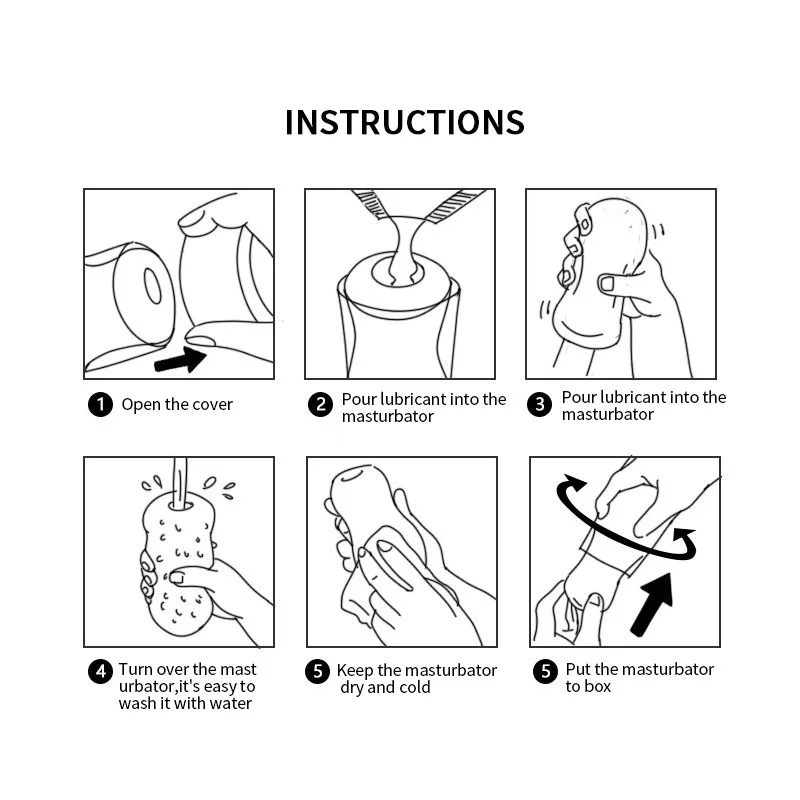 INSTRUCTIONS

1 Open the cover

2 Pour lubricant into the masturbator

3 Pour lubricant into the masturbator

4 Turn over the mast urbator,it's easy to wash it with water

5 Keep the masturbator dry and cold

5 Put the masturbator to box