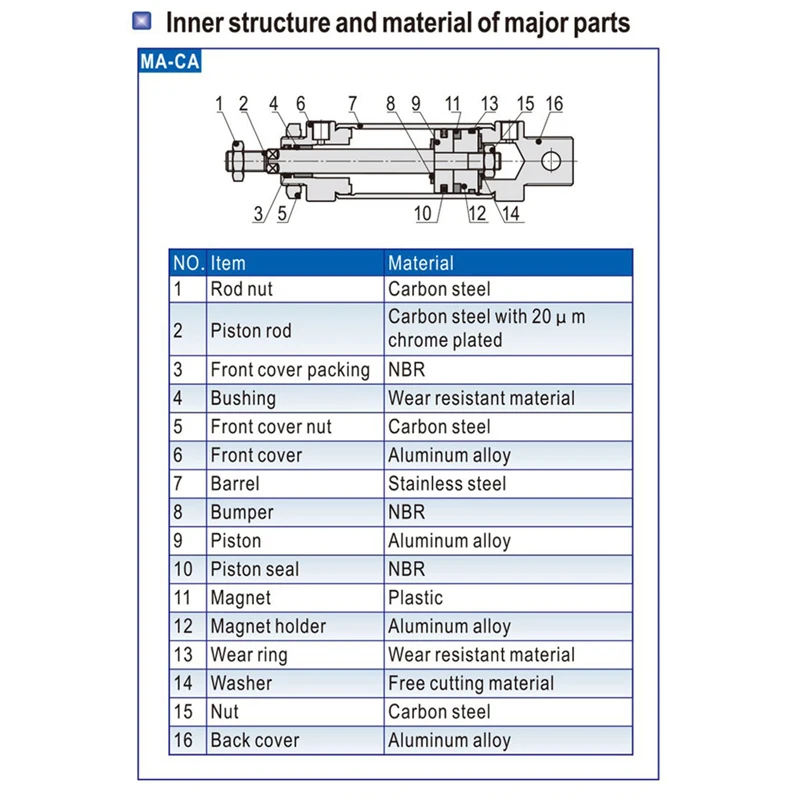 Inner structure and material of major parts

MA-CA

1 2 4 6 7 8 9 11 13 15 16

3 5 10 12 14

| NO. | Item | Material |
|---|---|---|
| 1 | Rod nut | Carbon steel |
| 2 | Piston rod | Carbon steel with 20 μ m chrome plated |
| 3 | Front cover packing | NBR |
| 4 | Bushing | Wear resistant material |
| 5 | Front cover nut | Carbon steel |
| 6 | Front cover | Aluminum alloy |
| 7 | Barrel | Stainless steel |
| 8 | Bumper | NBR |
| 9 | Piston | Aluminum alloy |
| 10 | Piston seal | NBR |
| 11 | Magnet | Plastic |
| 12 | Magnet holder | Aluminum alloy |
| 13 | Wear ring | Wear resistant material |
| 14 | Washer | Free cutting material |
| 15 | Nut | Carbon steel |
| 16 | Back cover | Aluminum alloy |