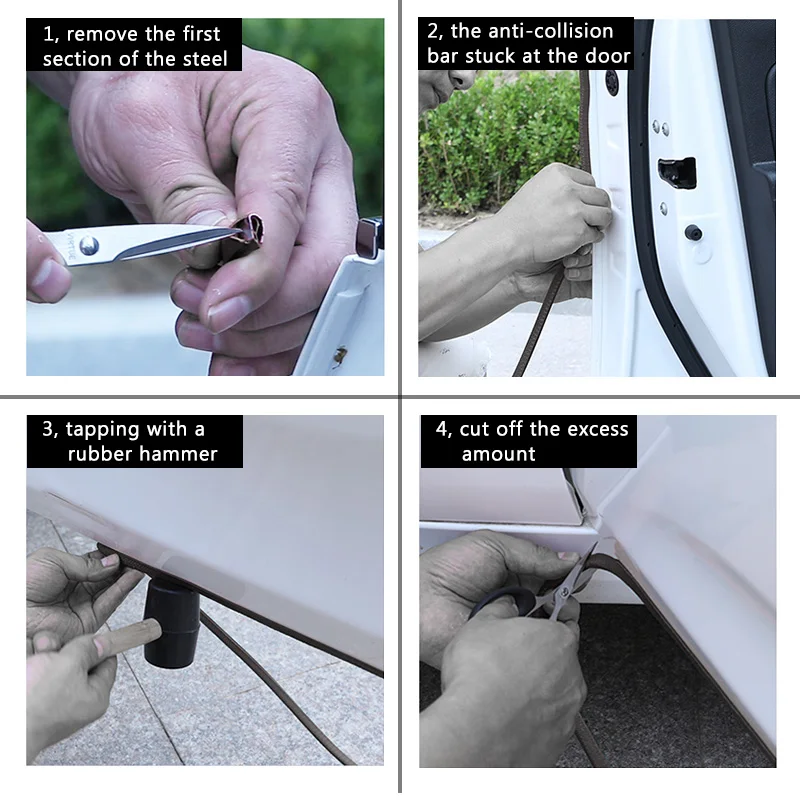 1, remove the first section of the steel

2, the anti-collision bar stuck at the door

3, tapping with a rubber hammer

4, cut off the excess amount