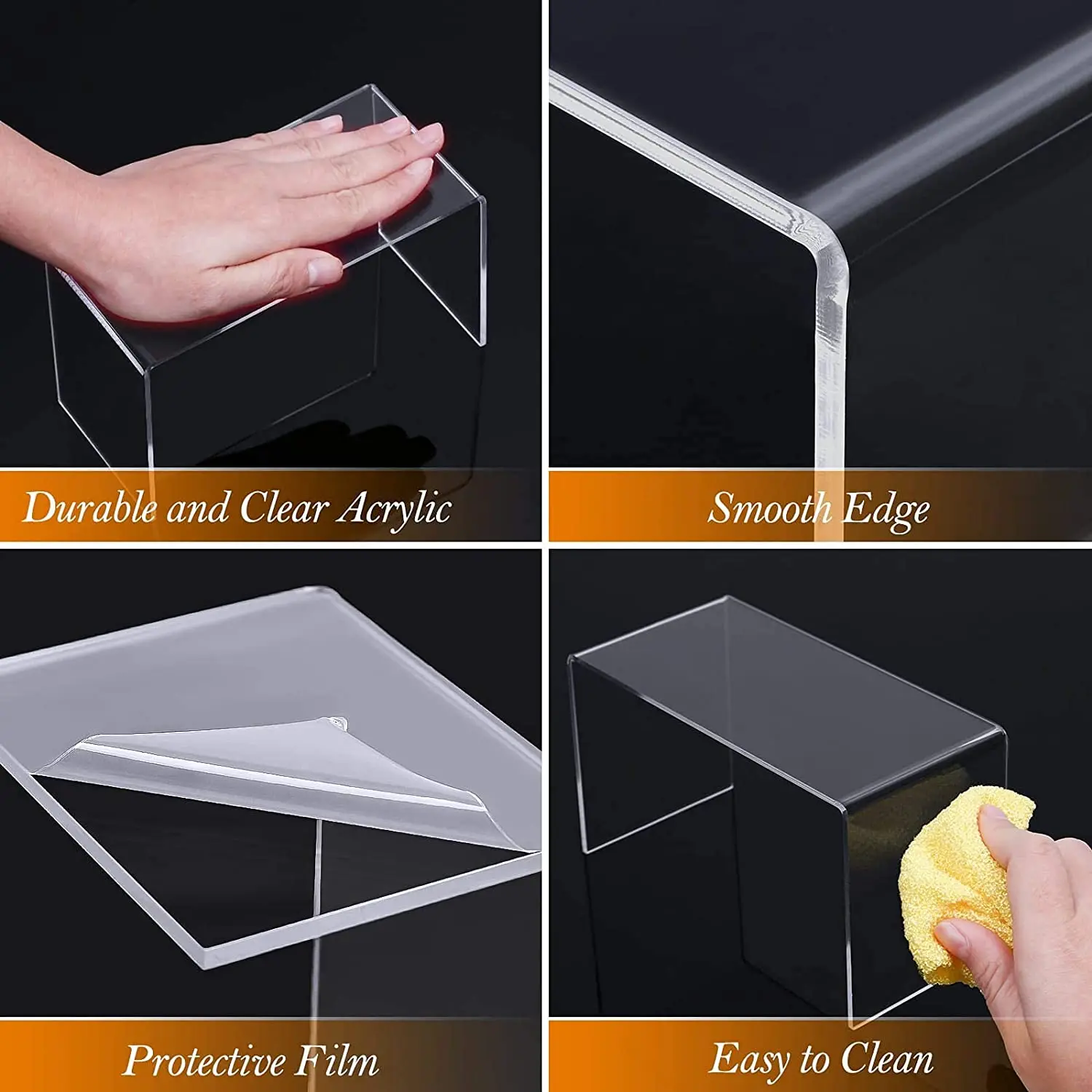 Durable and Clear Acrylic

Smooth Edge

Protective Film

Easy to Clean