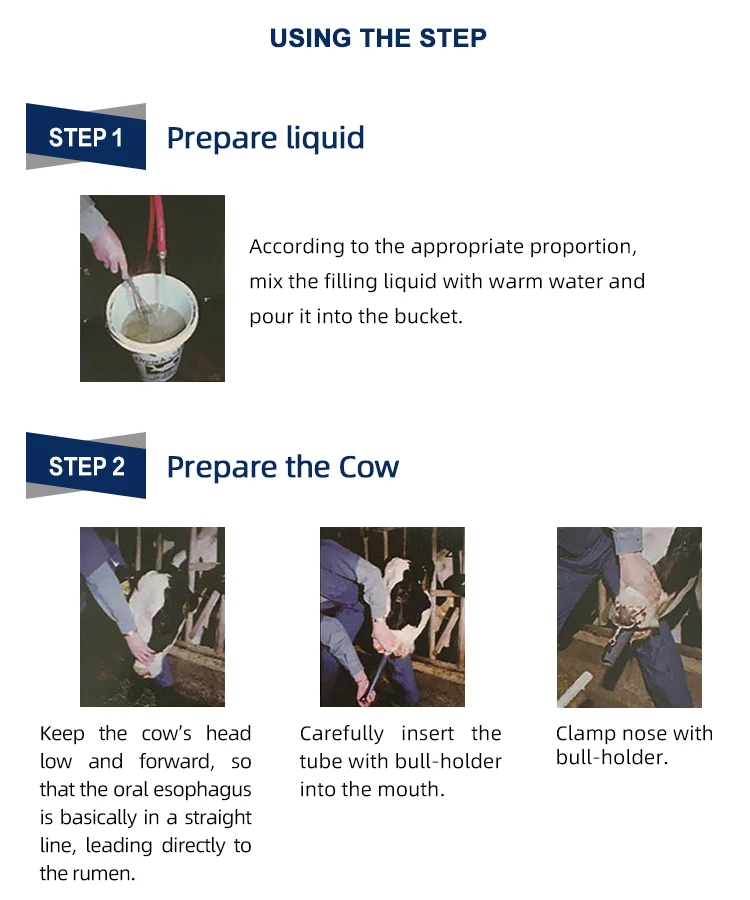 USING THE STEP

STEP 1 Prepare liquid

According to the appropriate proportion, mix the filling liquid with warm water and pour it into the bucket.

STEP 2 Prepare the Cow

Keep the cow's head low and forward, so that the oral esophagus is basically in a straight line, leading directly to the rumen.

Carefully insert the tube with bull-holder into the mouth.

Clamp nose with bull-holder.