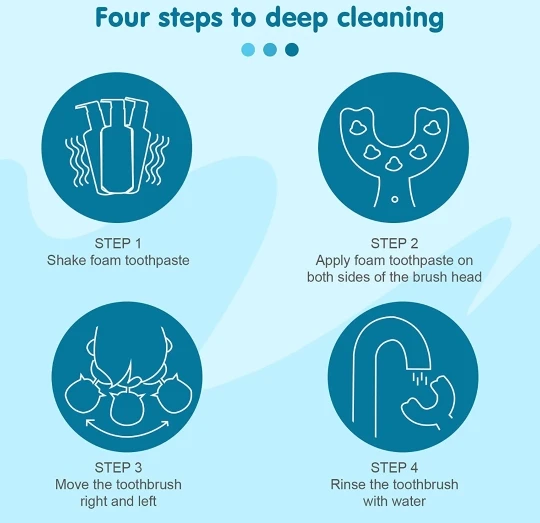 Four steps to deep cleaning

STEP 1
Shake foam toothpaste

STEP 2
Apply foam toothpaste on both sides of the brush head

STEP 3
Move the toothbrush right and left

STEP 4
Rinse the toothbrush with water