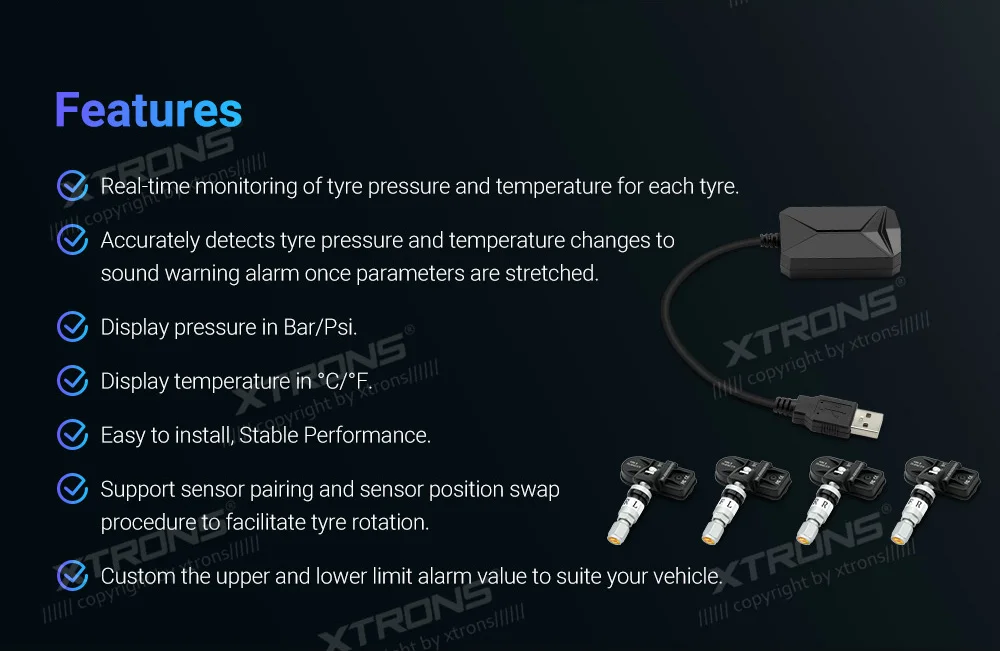 Features

Real-time monitoring of tyre pressure and temperature for each tyre.

Accurately detects tyre pressure and temperature changes to sound warning alarm once parameters are stretched.

Display pressure in Bar/Psi.

Display temperature in °C/°F.

Easy to install, Stable Performance.

Support sensor pairing and sensor position swap procedure to facilitate tyre rotation.

Custom the upper and lower limit alarm value to suite your vehicle.

XTRONS® ////// copyright by xtrons//////