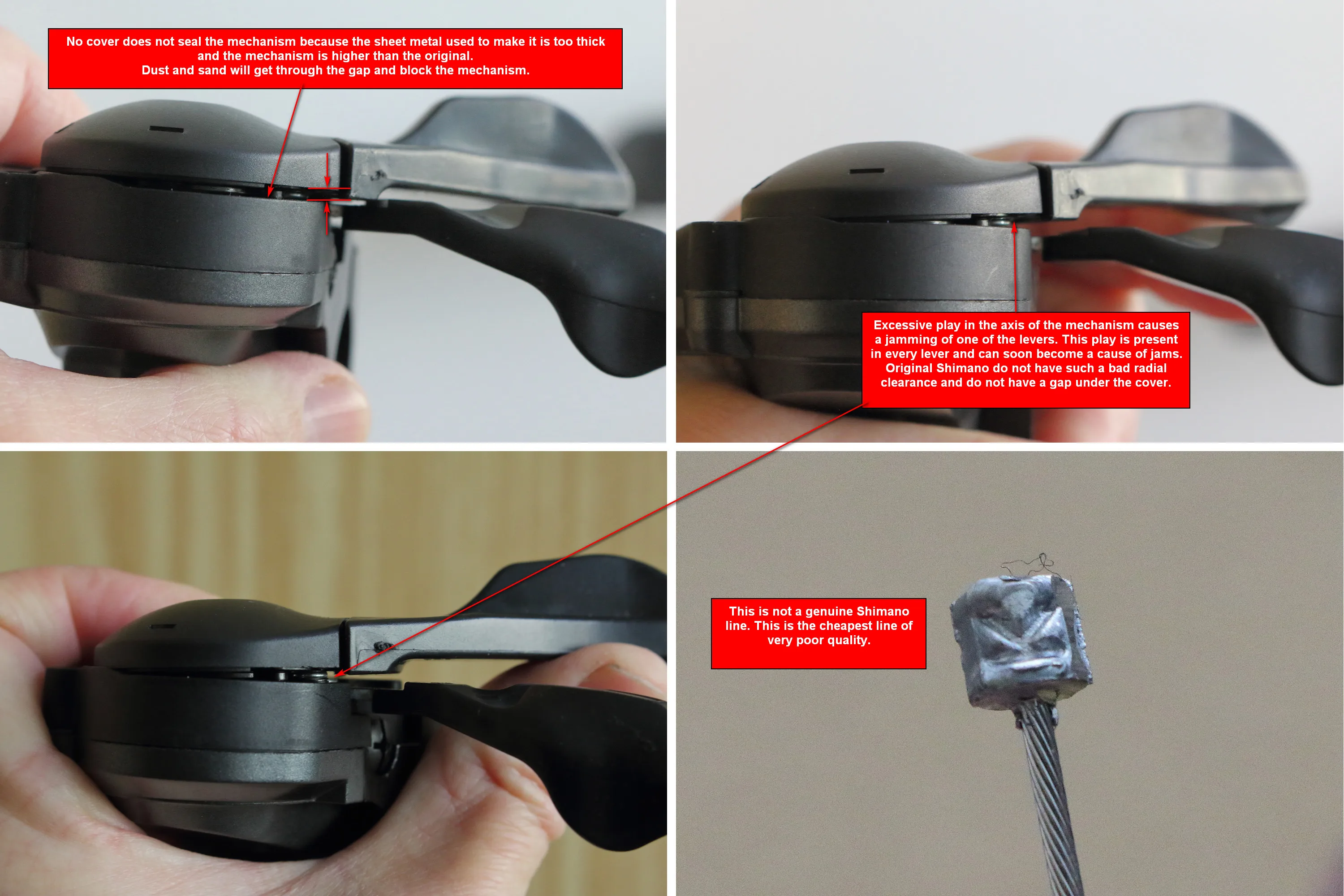 No cover does not seal the mechanism because the sheet metal used to make it is too thick and the mechanism is higher than the original.
Dust and sand will get through the gap and block the mechanism.

Excessive play in the axis of the mechanism causes a jamming of one of the levers. This play is present in every lever and can soon become a cause of jams. Original Shimano do not have such a bad radial clearance and do not have a gap under the cover.

This is not a genuine Shimano line. This is the cheapest line of very poor quality.