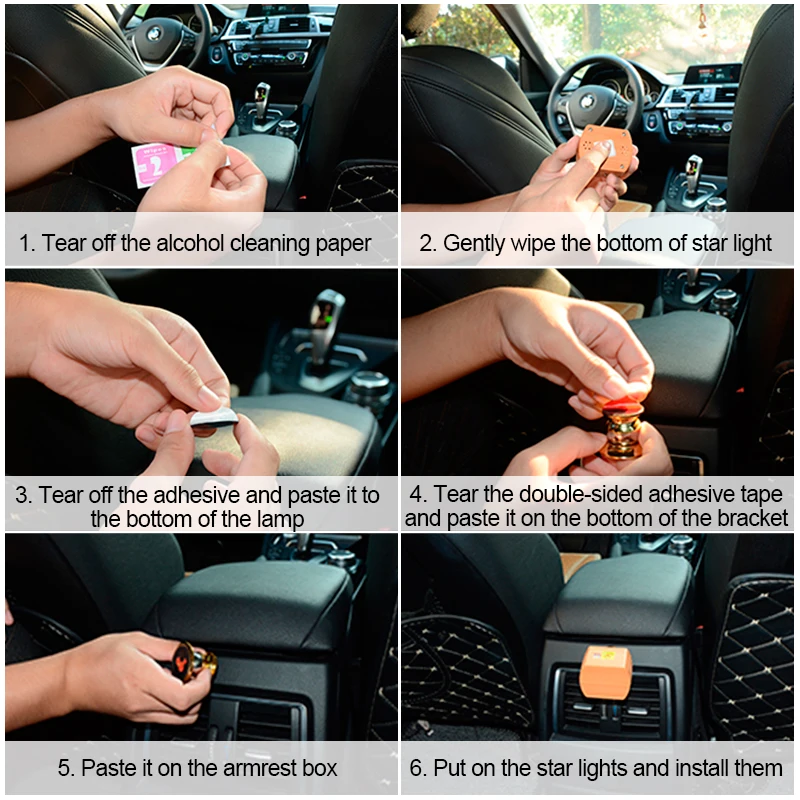 2

1. Tear off the alcohol cleaning paper

2. Gently wipe the bottom of star light

3. Tear off the adhesive and paste it to the bottom of the lamp

4. Tear the double-sided adhesive tape and paste it on the bottom of the bracket

5. Paste it on the armrest box

6. Put on the star lights and install them