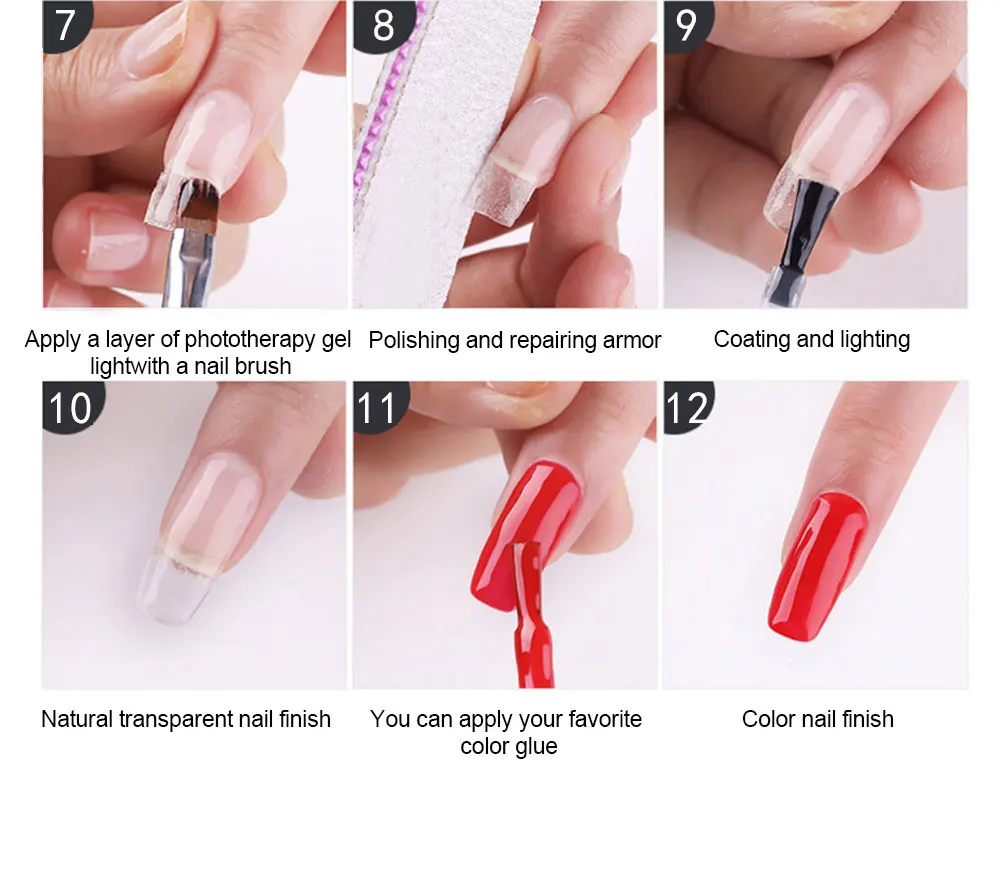 7

Apply a layer of phototherapy gel lightwith a nail brush

8

Polishing and repairing armor

9

Coating and lighting

10

Natural transparent nail finish

11

You can apply your favorite color glue

12

Color nail finish