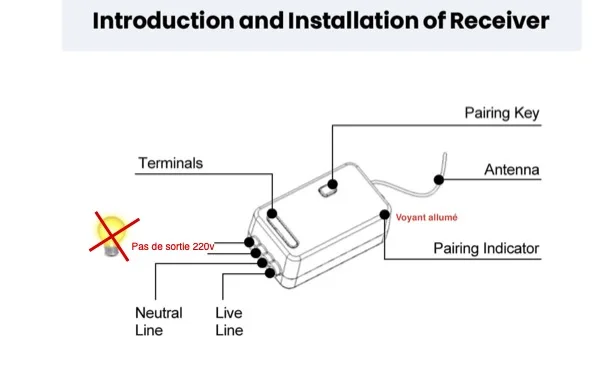 Introduction and Installation of Receiver

Pairing Key

Terminals

Antenna

Voyant allumé

Pas de sortie 220v

Pairing Indicator

Neutral Line

Live Line