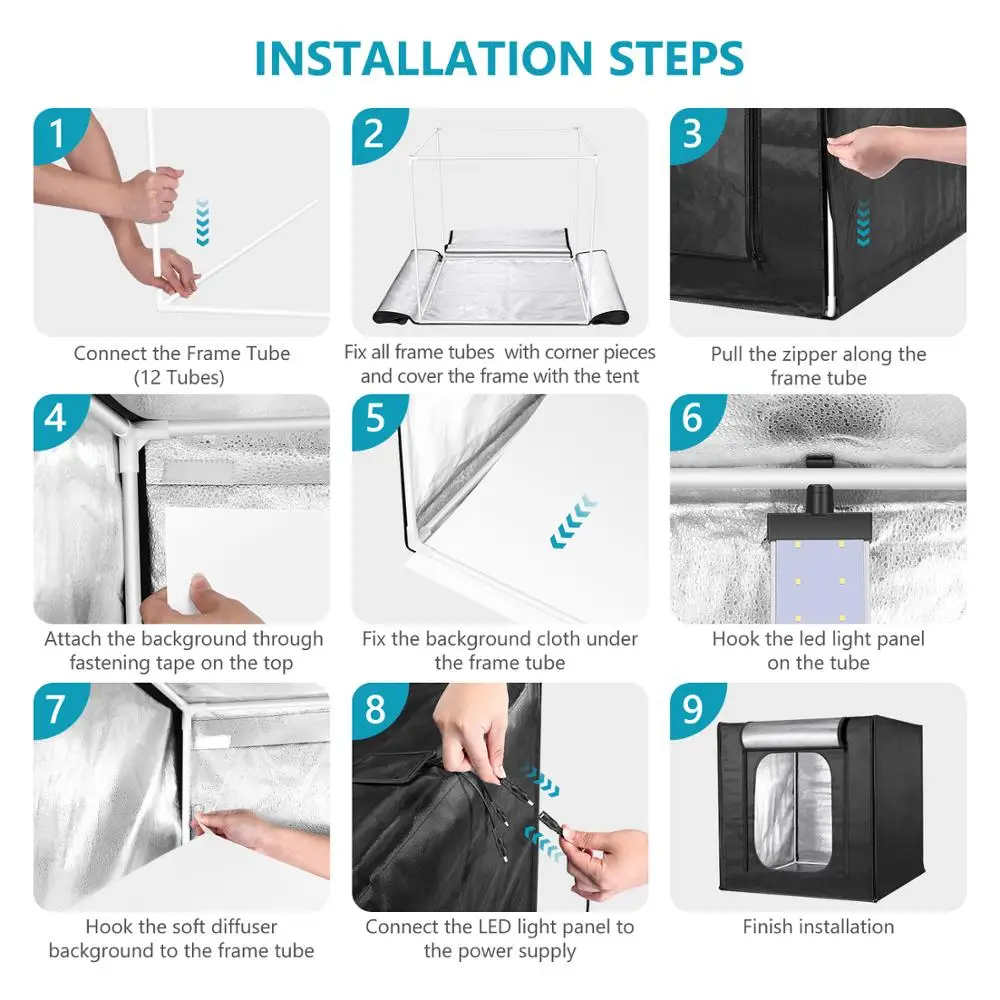 INSTALLATION STEPS

1
Connect the Frame Tube (12 Tubes)

2
Fix all frame tubes with corner pieces and cover the frame with the tent

3
Pull the zipper along the frame tube

4
Attach the background through fastening tape on the top

5
Fix the background cloth under the frame tube

6
Hook the led light panel on the tube

7
Hook the soft diffuser background to the frame tube

8
Connect the LED light panel to the power supply

9
Finish installation