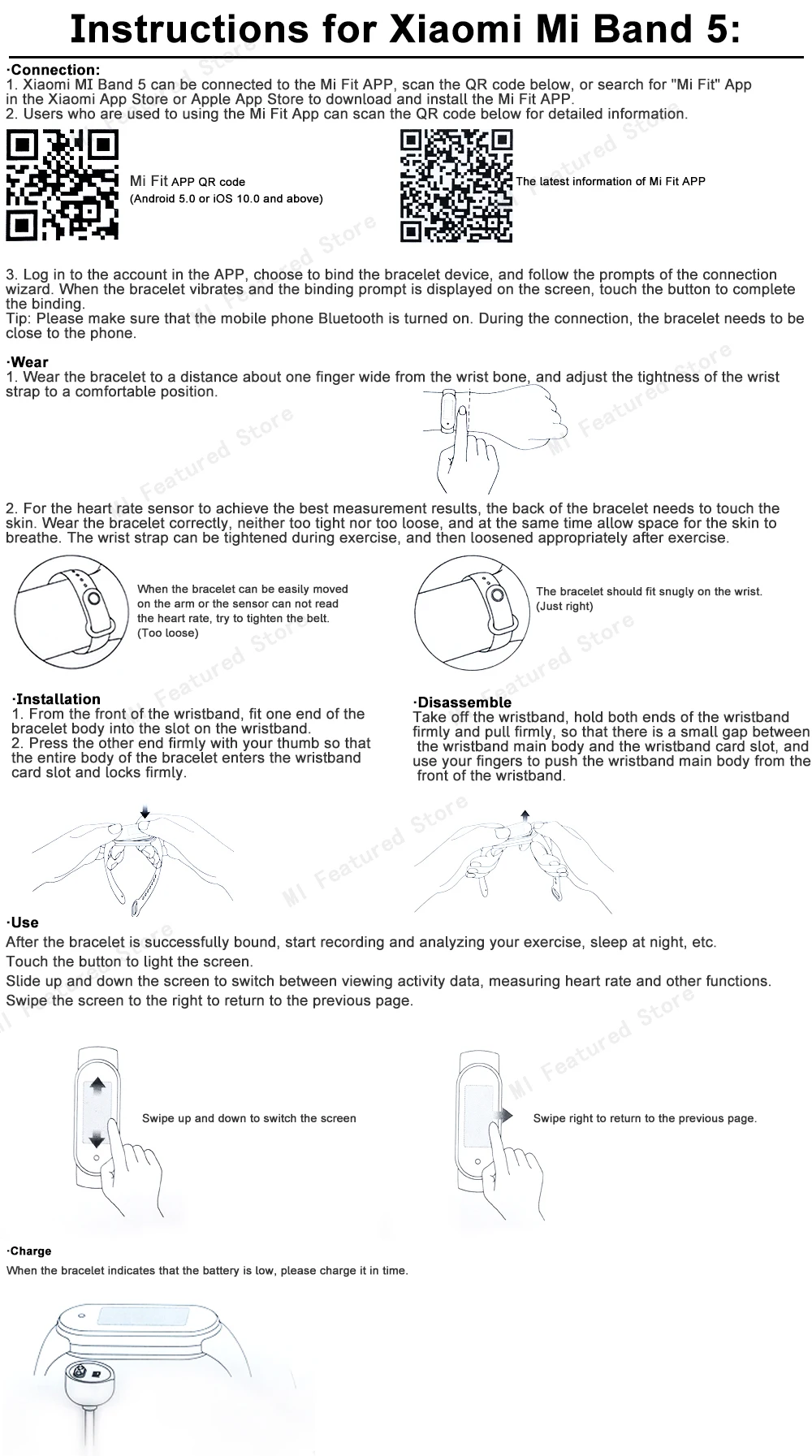 Instructions for Xiaomi Mi Band 5:

·Connection:
1. Xiaomi MI Band 5 can be connected to the Mi Fit APP, scan the QR code below, or search for "Mi Fit" App in the Xiaomi App Store or Apple App Store to download and install the Mi Fit APP.
2. Users who are used to using the Mi Fit App can scan the QR code below for detailed information.

Mi Fit APP QR code
(Android 5.0 or iOS 10.0 and above)

The latest information of Mi Fit APP

3. Log in to the account in the APP, choose to bind the bracelet device, and follow the prompts of the connection wizard. When the bracelet vibrates and the binding prompt is displayed on the screen, touch the button to complete the binding.
Tip: Please make sure that the mobile phone Bluetooth is turned on. During the connection, the bracelet needs to be close to the phone.

·Wear
1. Wear the bracelet to a distance about one finger wide from the wrist bone, and adjust the tightness of the wrist strap to a comfortable position.

2. For the heart rate sensor to achieve the best measurement results, the back of the bracelet needs to touch the skin. Wear the bracelet correctly, neither too tight nor too loose, and at the same time allow space for the skin to breathe. The wrist strap can be tightened during exercise, and then loosened appropriately after exercise.

When the bracelet can be easily moved on the arm or the sensor can not read the heart rate, try to tighten the belt. (Too loose)

The bracelet should fit snugly on the wrist. (Just right)

·Installation
1. From the front of the wristband, fit one end of the bracelet body into the slot on the wristband.
2. Press the other end firmly with your thumb so that the entire body of the bracelet enters the wristband card slot and locks firmly.

·Disassemble
Take off the wristband, hold both ends of the wristband firmly and pull firmly, so that there is a small gap between the wristband main body and the wristband card slot, and use your fingers to push the wristband main body from the front of the wristband.

·Use
After the bracelet is successfully bound, start recording and analyzing your exercise, sleep at night, etc.
Touch the button to light the screen.
Slide up and down the screen to switch between viewing activity data, measuring heart rate and other functions.
Swipe the screen to the right to return to the previous page.

Swipe up and down to switch the screen

Swipe right to return to the previous page.

·Charge
When the bracelet indicates that the battery is low, please charge it in time.

MI Featured Store