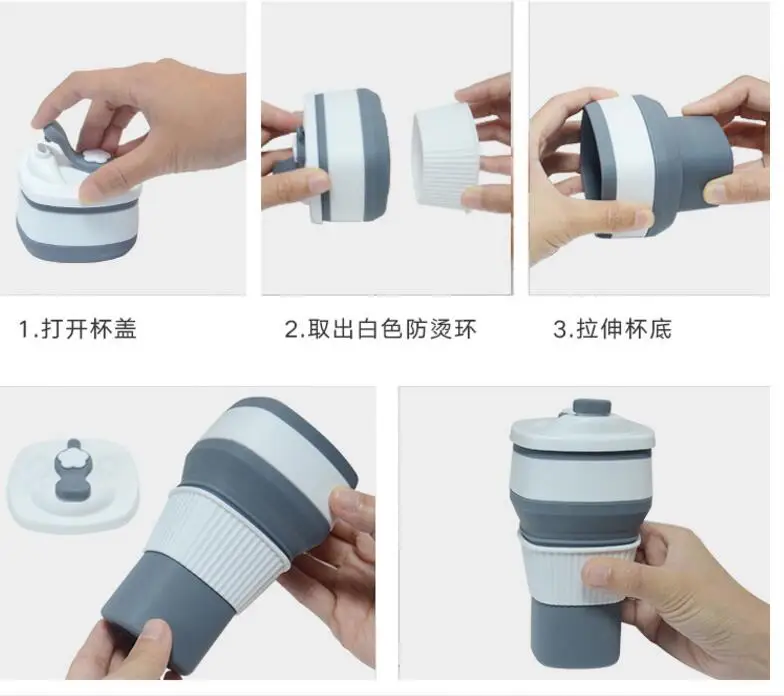 1.打开杯盖

2.取出白色防烫环

3.拉伸杯底