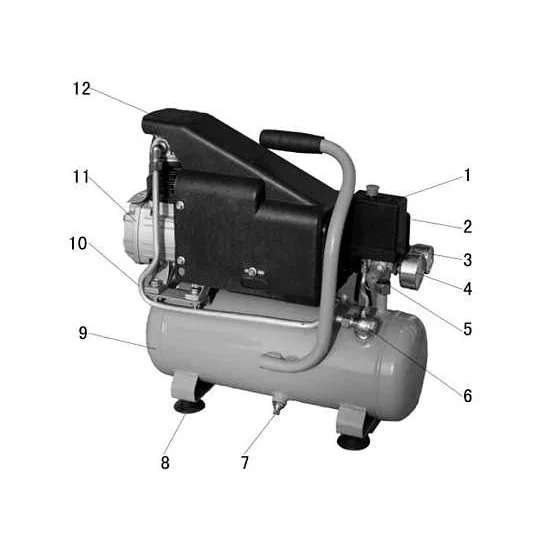 12
11
10
9
8
7
1
2
3
4
5
6