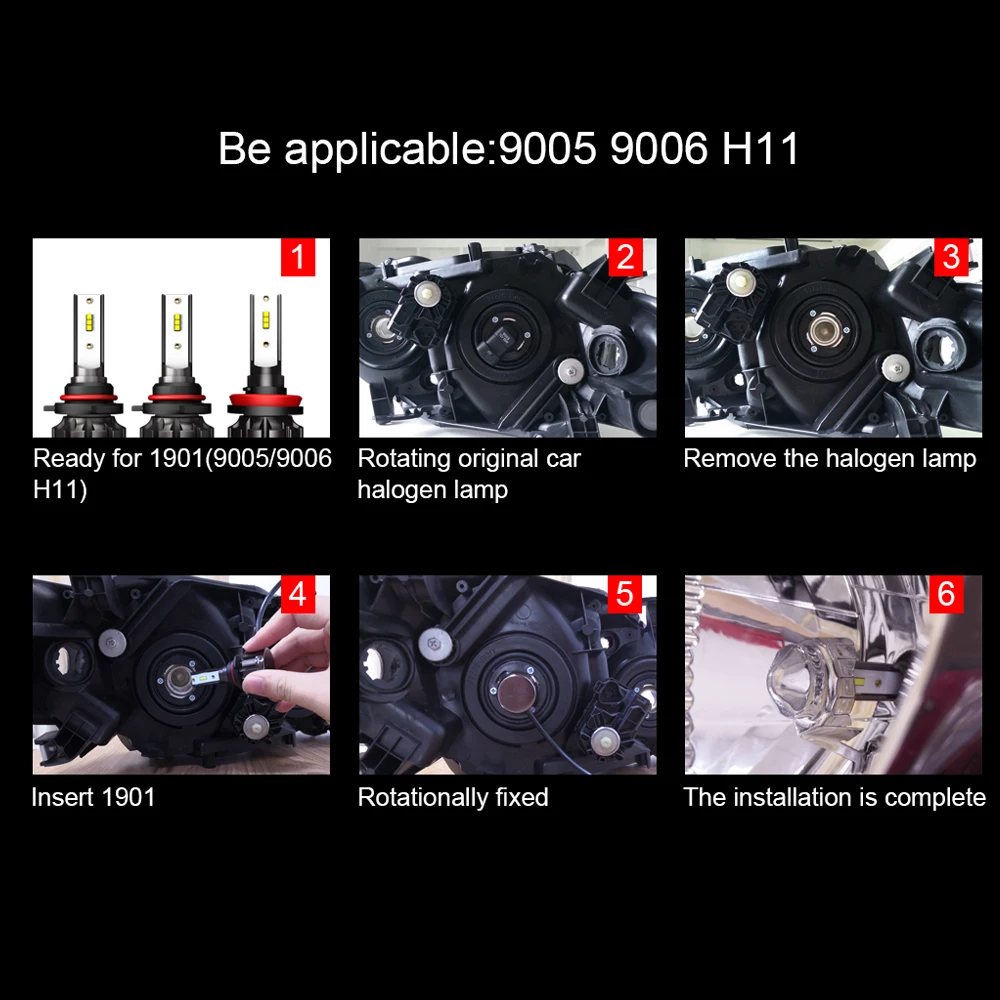 Be applicable:9005 9006 H11

1
Ready for 1901(9005/9006 H11)

2
Rotating original car halogen lamp

3
Remove the halogen lamp

4
Insert 1901

5
Rotationally fixed

6
The installation is complete