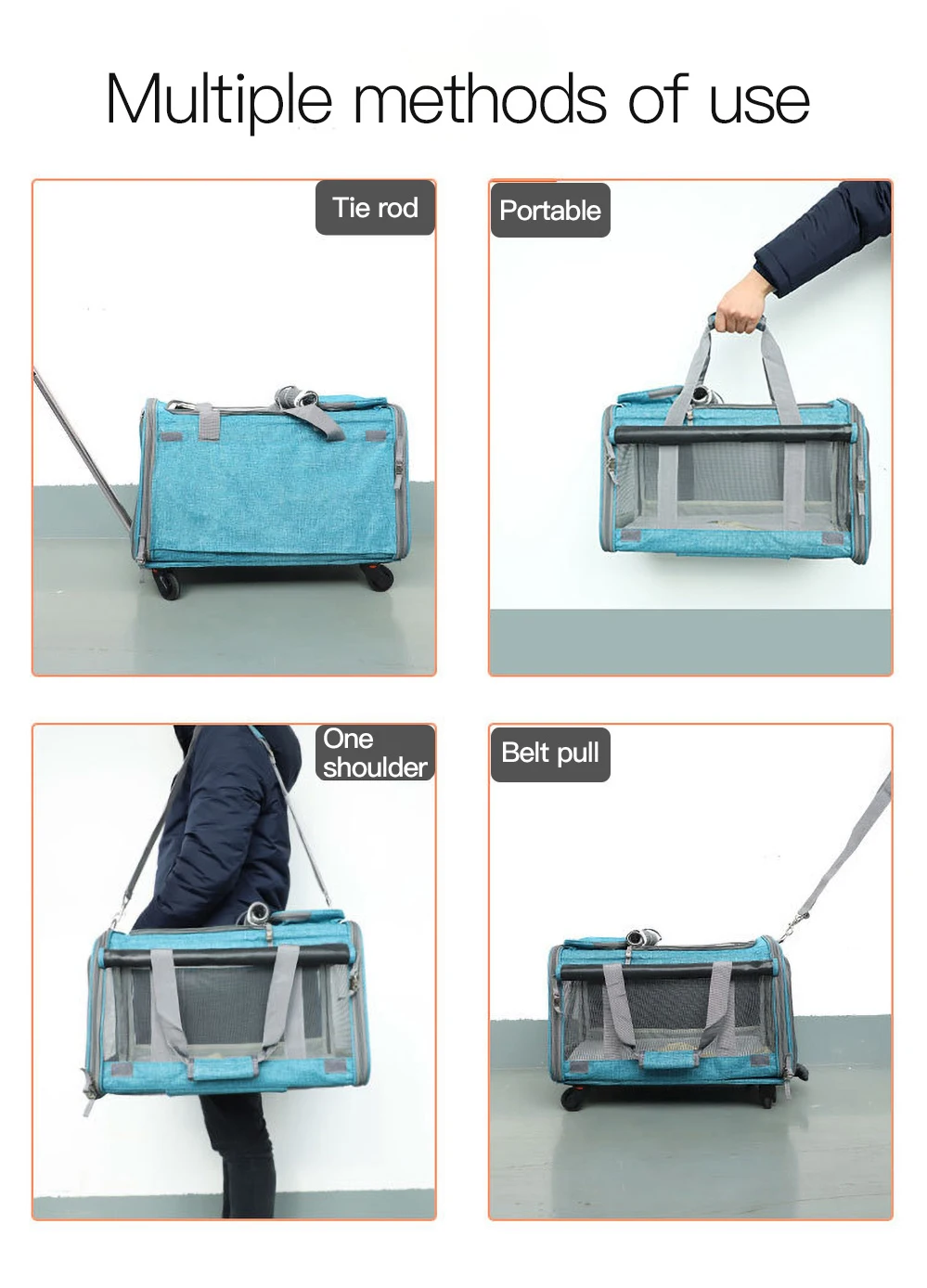 Multiple methods of use

Tie rod

Portable

One shoulder

Belt pull