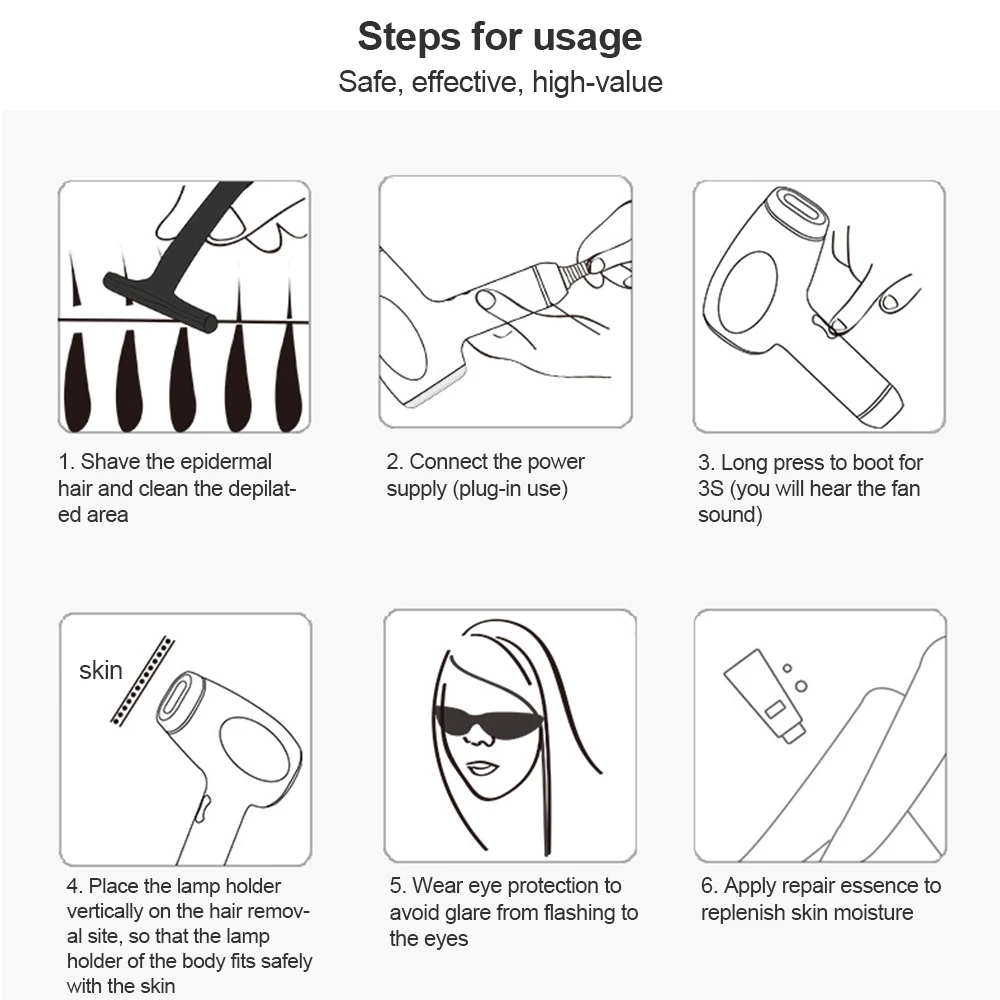 Steps for usage
Safe, effective, high-value

1. Shave the epidermal hair and clean the depilated area

2. Connect the power supply (plug-in use)

3. Long press to boot for 3S (you will hear the fan sound)

skin

4. Place the lamp holder vertically on the hair removal site, so that the lamp holder of the body fits safely with the skin

5. Wear eye protection to avoid glare from flashing to the eyes

6. Apply repair essence to replenish skin moisture