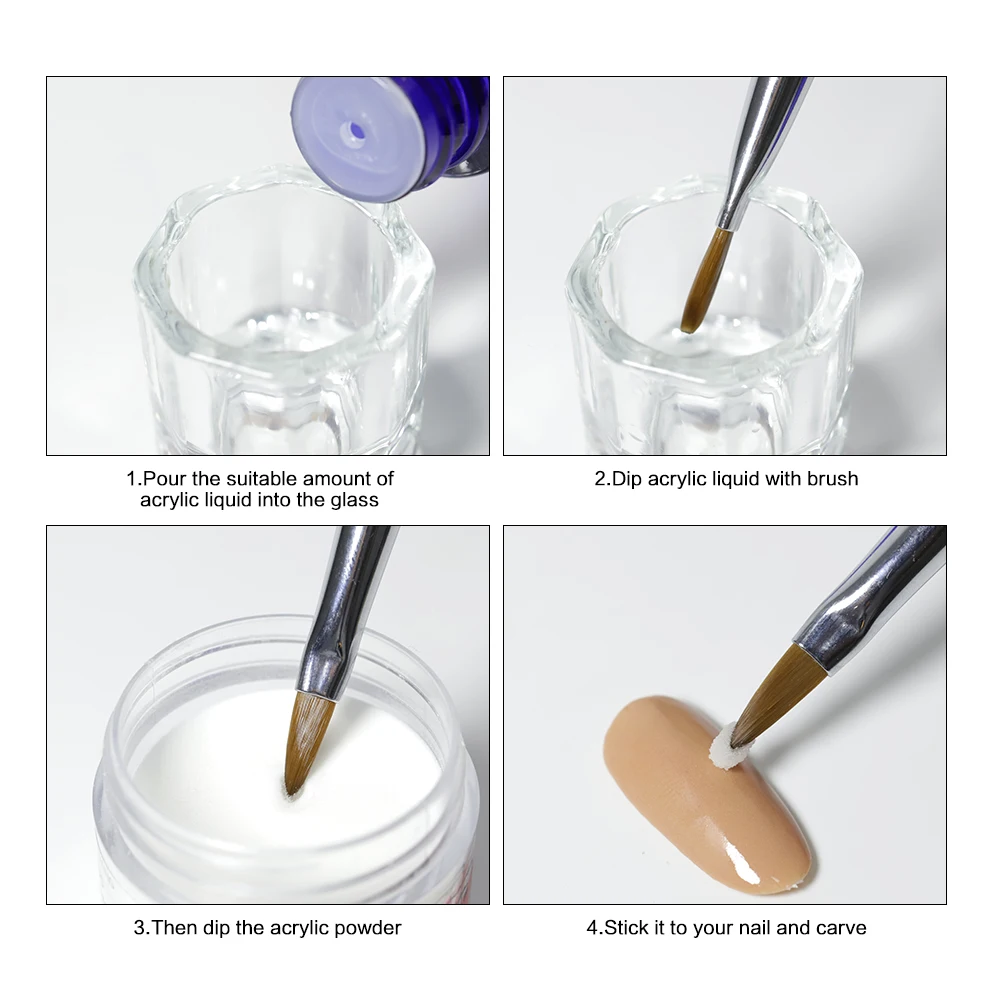 1.Pour the suitable amount of acrylic liquid into the glass

2.Dip acrylic liquid with brush

3.Then dip the acrylic powder

4.Stick it to your nail and carve