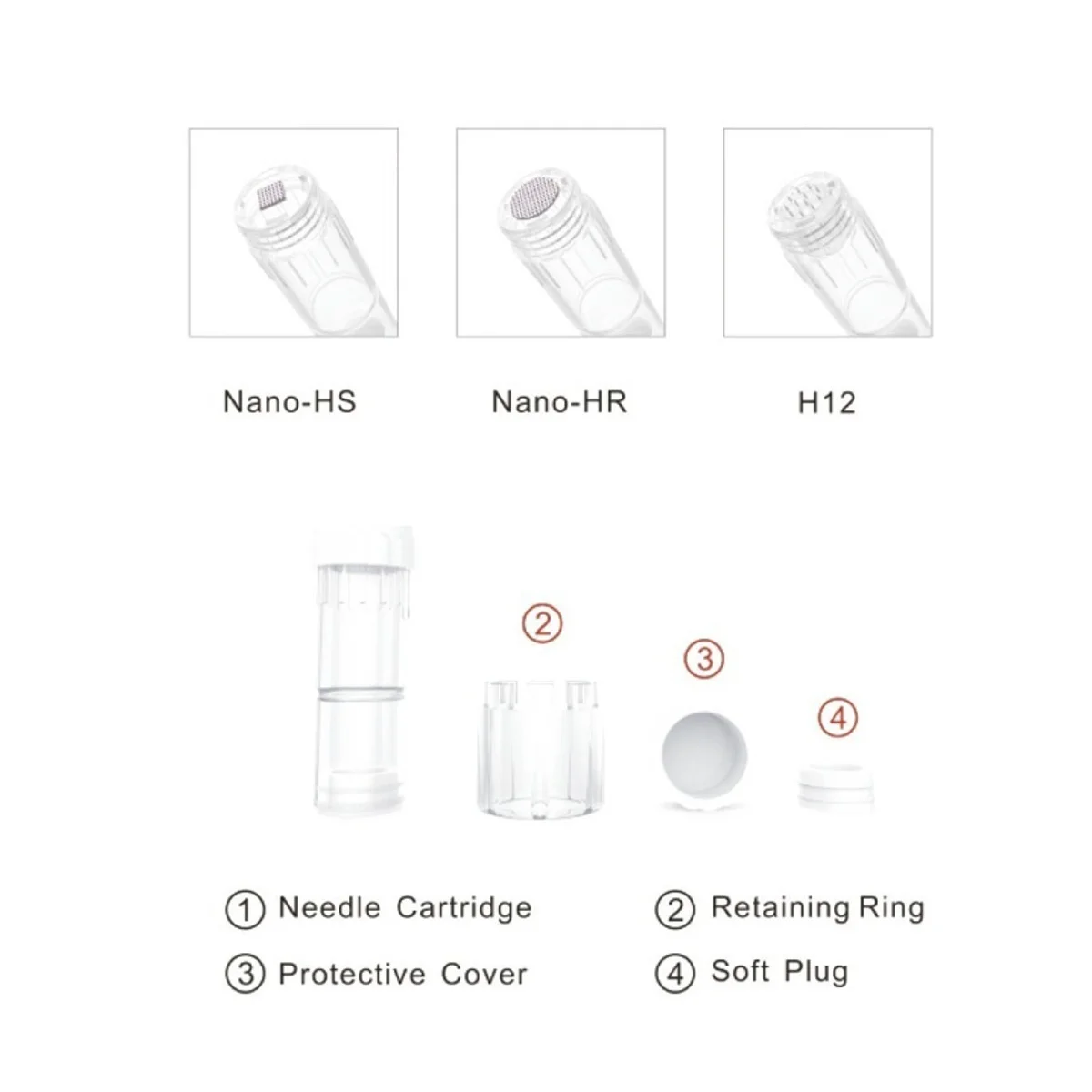 Nano-HS

Nano-HR

H12

②

③

④

① Needle Cartridge

② Retaining Ring

③ Protective Cover

④ Soft Plug