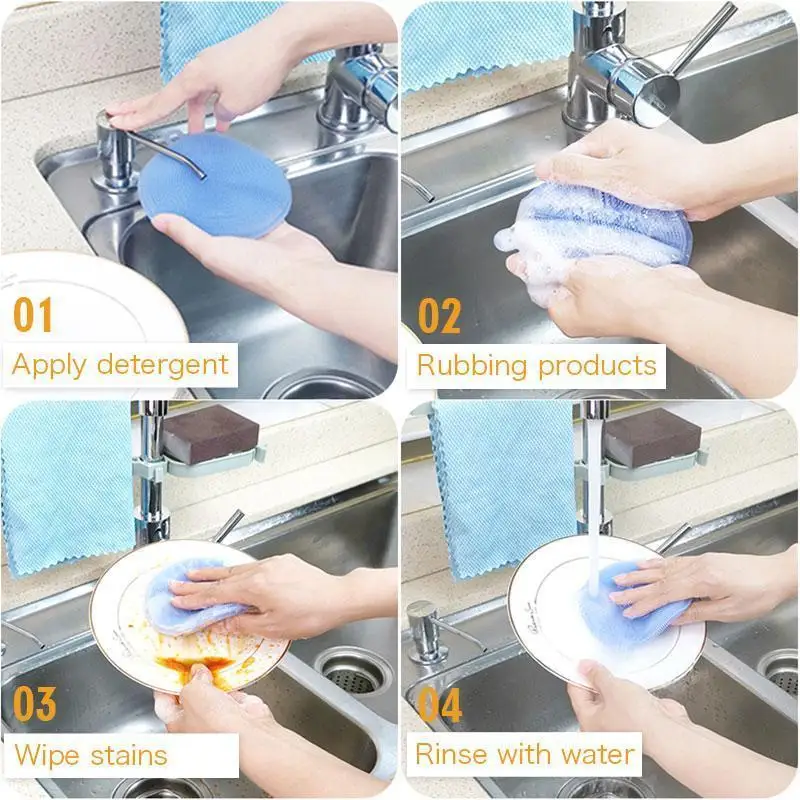 01
Apply detergent

02
Rubbing products

03
Wipe stains

04
Rinse with water