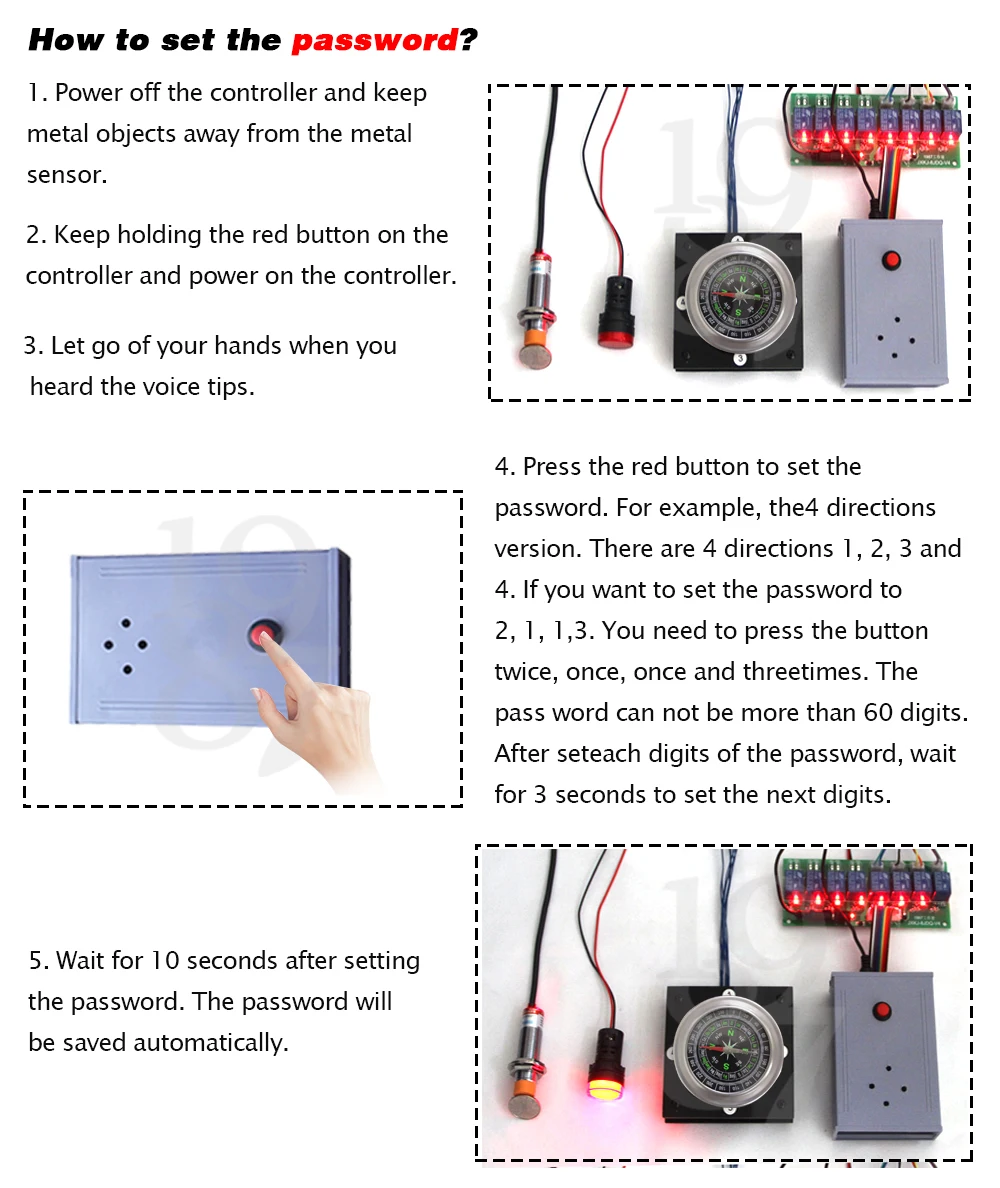 How to set the password?

1. Power off the controller and keep metal objects away from the metal sensor.

2. Keep holding the red button on the controller and power on the controller.

3. Let go of your hands when you heard the voice tips.

4. Press the red button to set the password. For example, the4 directions version. There are 4 directions 1, 2, 3 and 4. If you want to set the password to 2, 1, 1,3. You need to press the button twice, once, once and threetimes. The pass word can not be more than 60 digits. After seteach digits of the password, wait for 3 seconds to set the next digits.

5. Wait for 10 seconds after setting the password. The password will be saved automatically.