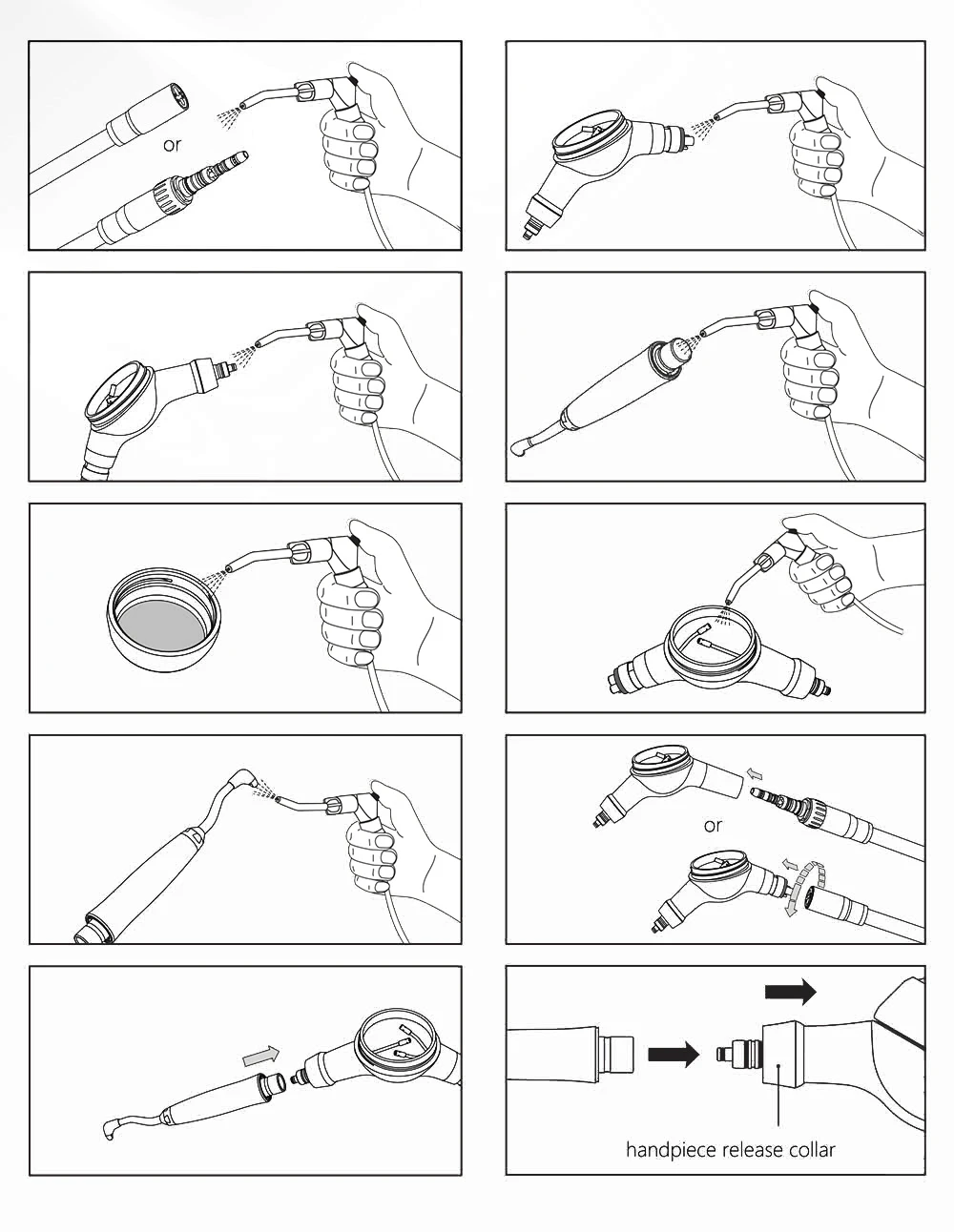 or

or

handpiece release collar