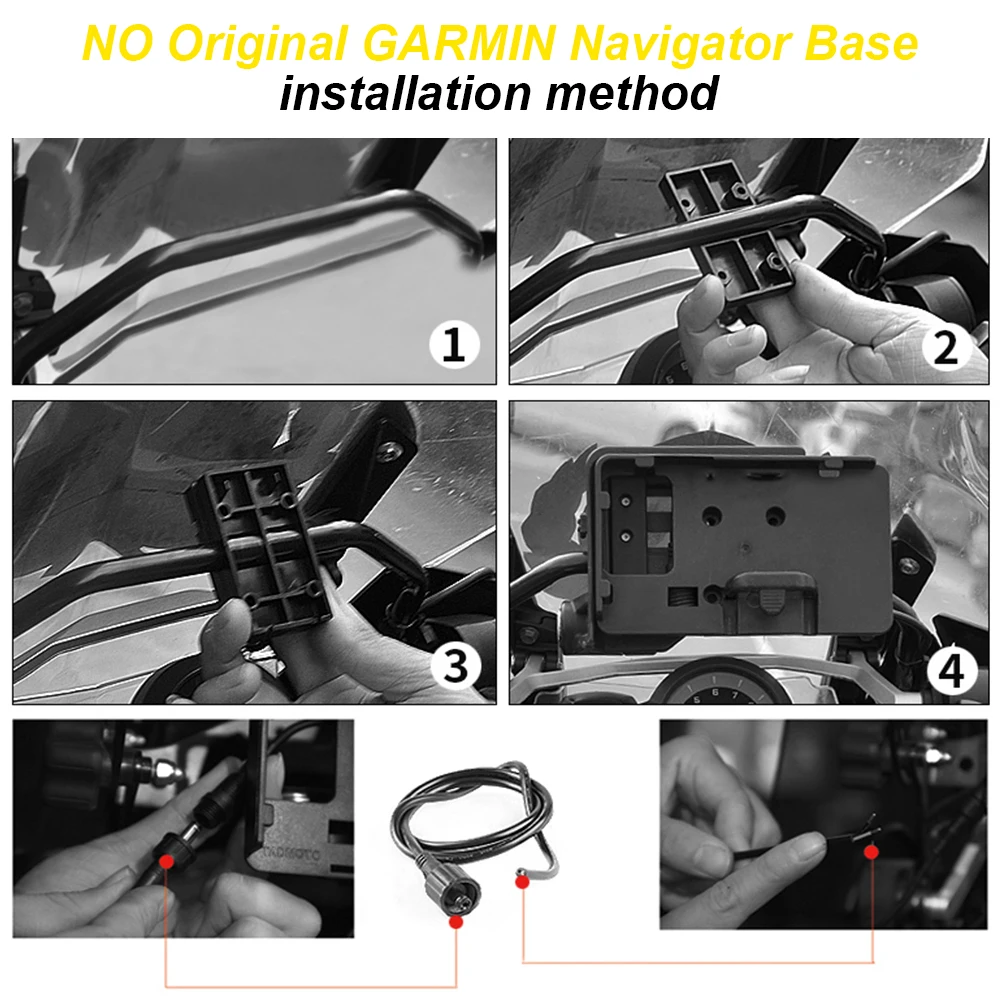 NO Original GARMIN Navigator Base
installation method

1

2

3

4