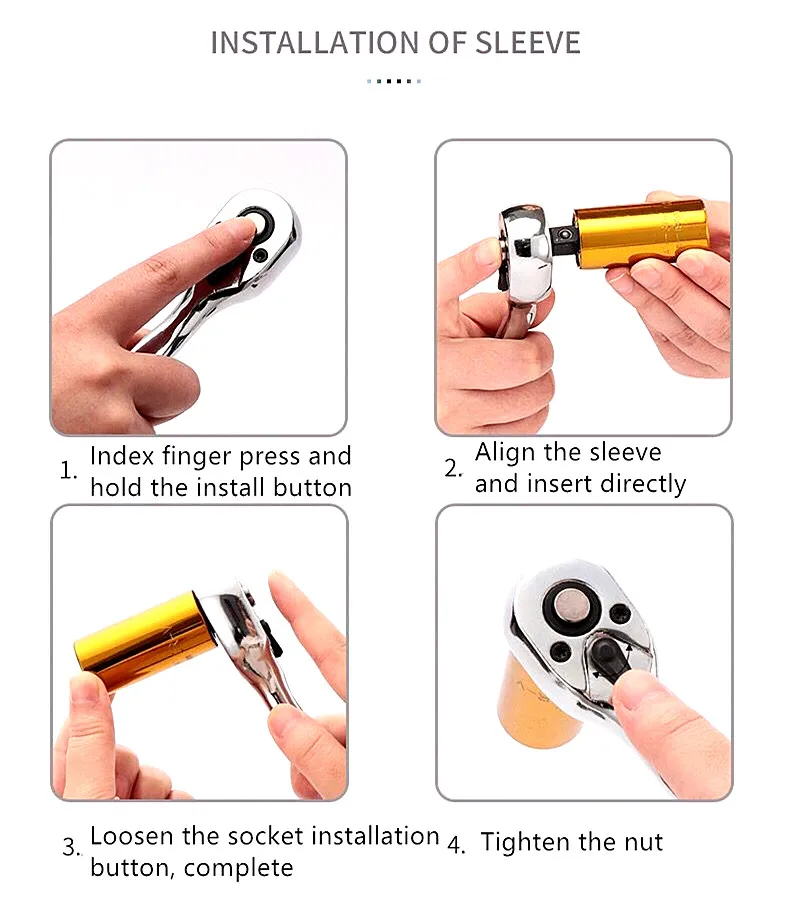 INSTALLATION OF SLEEVE

1. Index finger press and hold the install button

2. Align the sleeve and insert directly

3. Loosen the socket installation button, complete

4. Tighten the nut