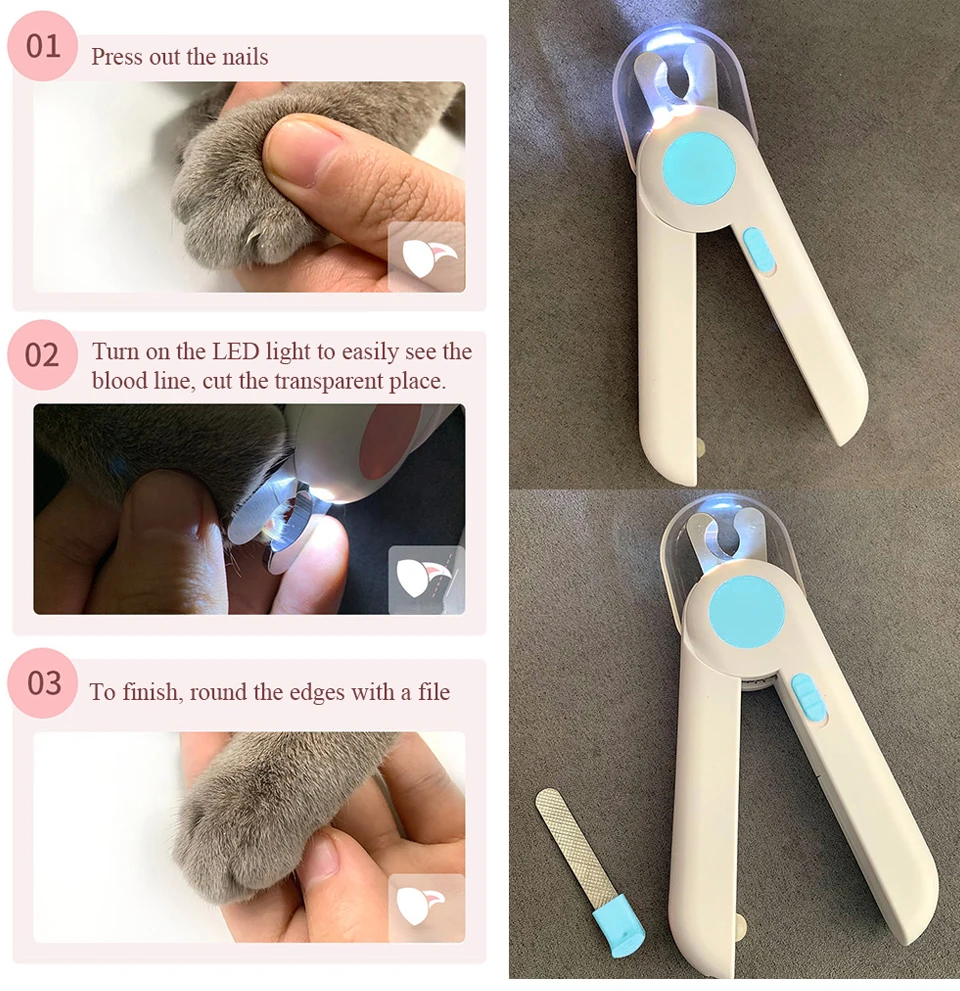 01 Press out the nails

02 Turn on the LED light to easily see the blood line, cut the transparent place.

03 To finish, round the edges with a file