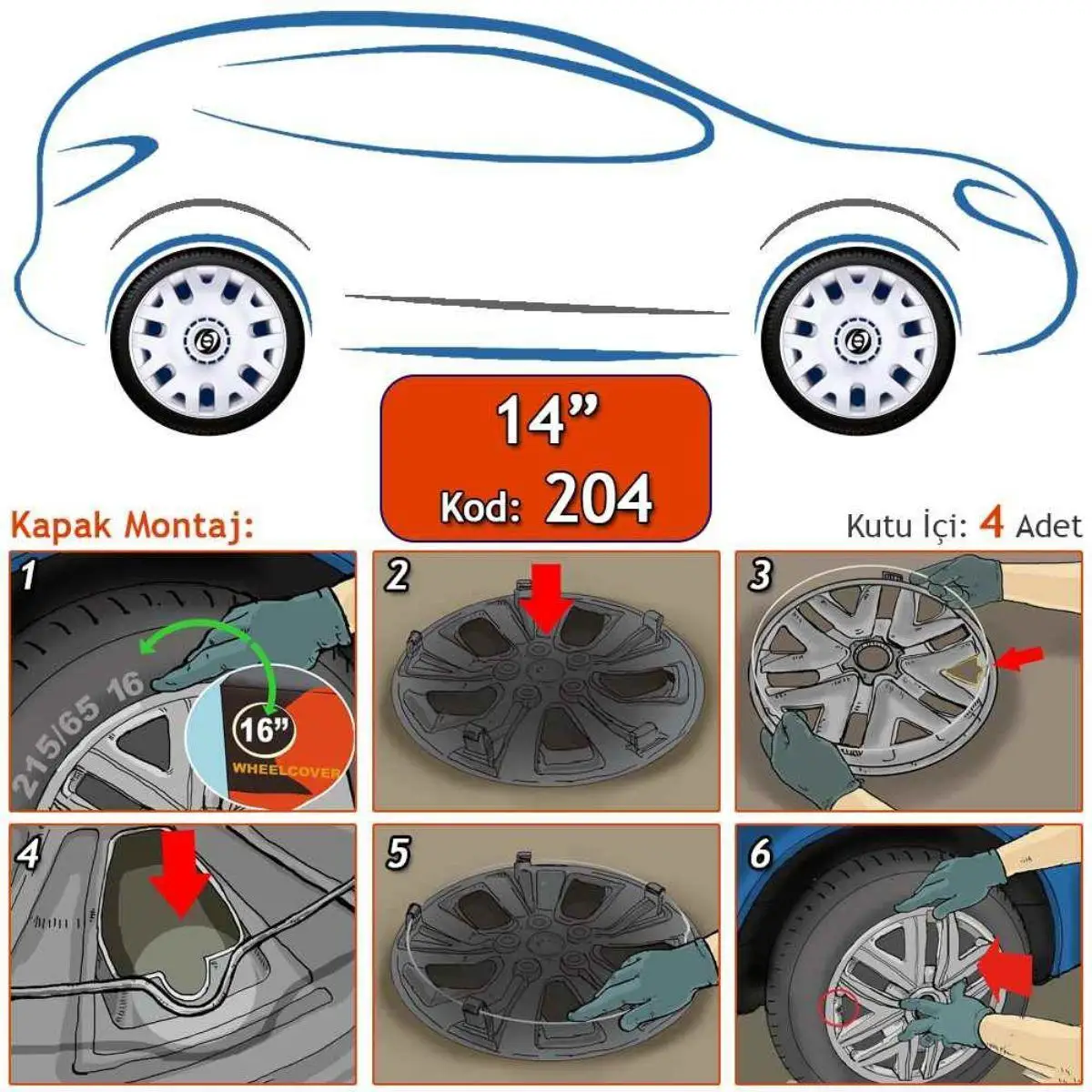 14”
Kod: 204

Kapak Montaj:

Kutu İçi: 4 Adet

1
215/65 16
16”
WHEELCOVER

2

3

4

5

6