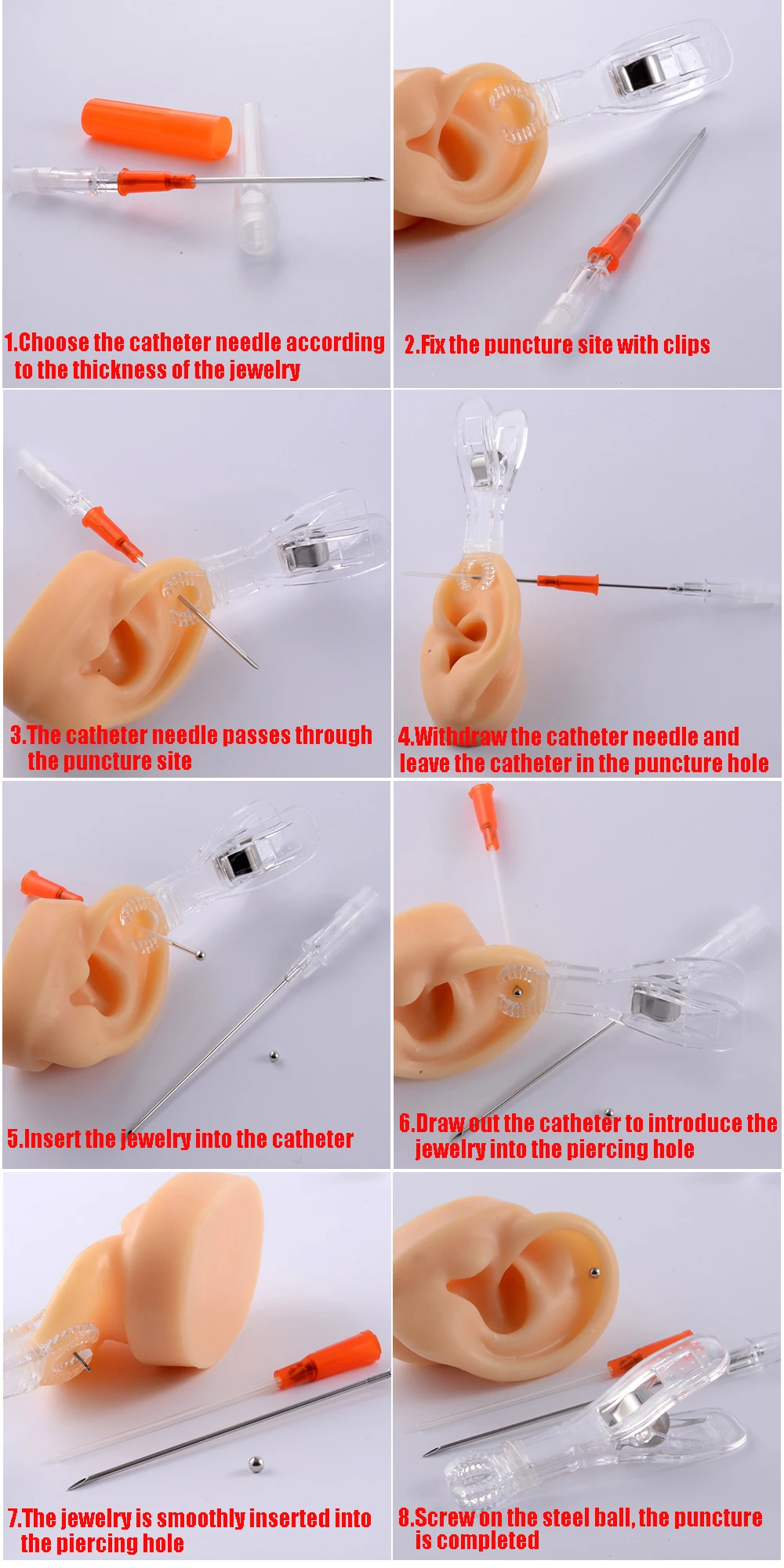 1.Choose the catheter needle according to the thickness of the jewelry

2.Fix the puncture site with clips

3.The catheter needle passes through the puncture site

4.Withdraw the catheter needle and leave the catheter in the puncture hole

5.Insert the jewelry into the catheter

6.Draw out the catheter to introduce the jewelry into the piercing hole

7.The jewelry is smoothly inserted into the piercing hole

8.Screw on the steel ball, the puncture is completed