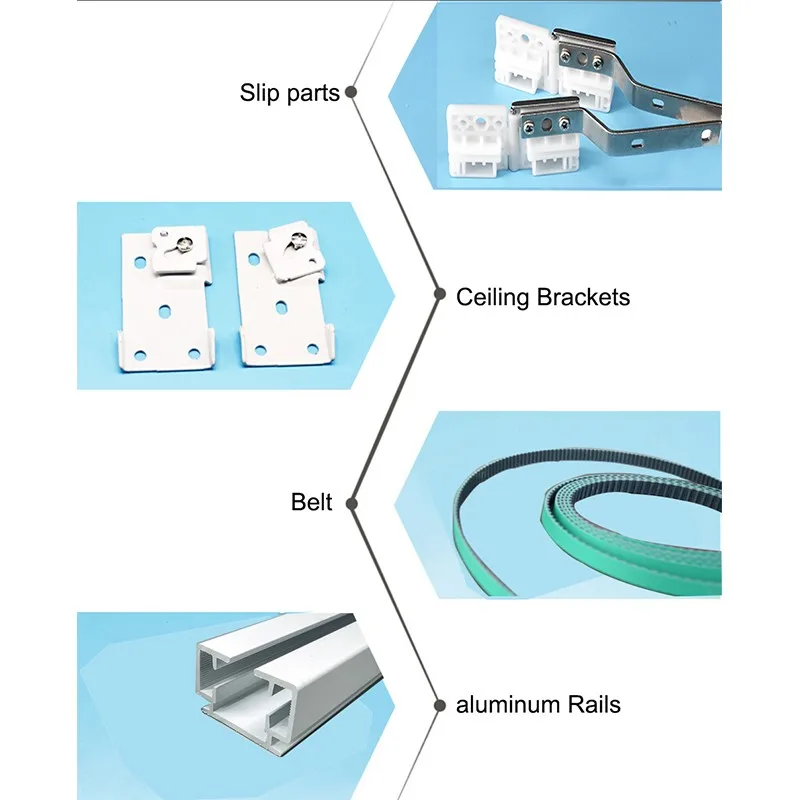 Slip parts

Ceiling Brackets

Belt

aluminum Rails