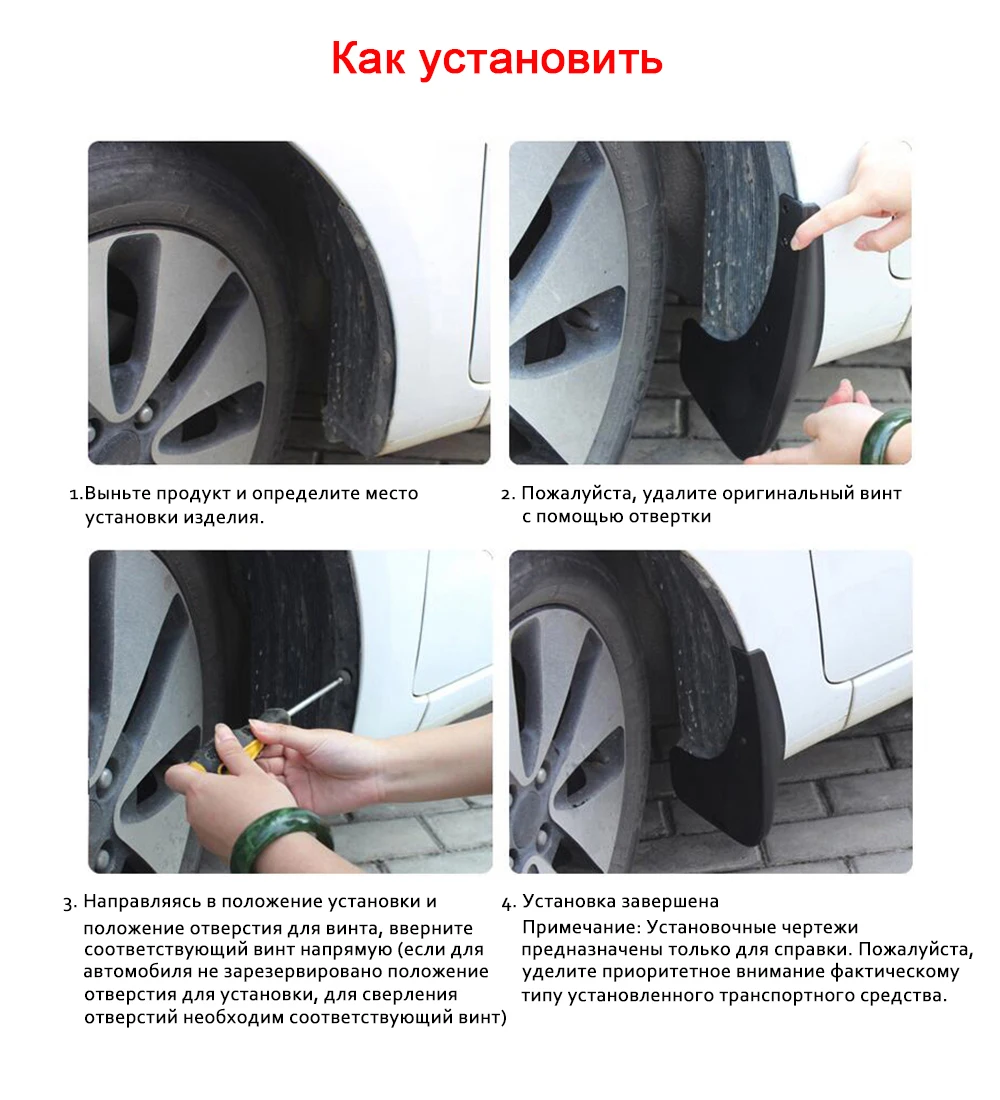 Как установить

1.Выньте продукт и определите место установки изделия.

2. Пожалуйста, удалите оригинальный винт с помощью отвертки

3. Направляясь в положение установки и положение отверстия для винта, вверните соответствующий винт напрямую (если для автомобиля не зарезервировано положение отверстия для установки, для сверления отверстий необходим соответствующий винт)

4. Установка завершена
Примечание: Установочные чертежи предназначены только для справки. Пожалуйста, уделите приоритетное внимание фактическому типу установленного транспортного средства.