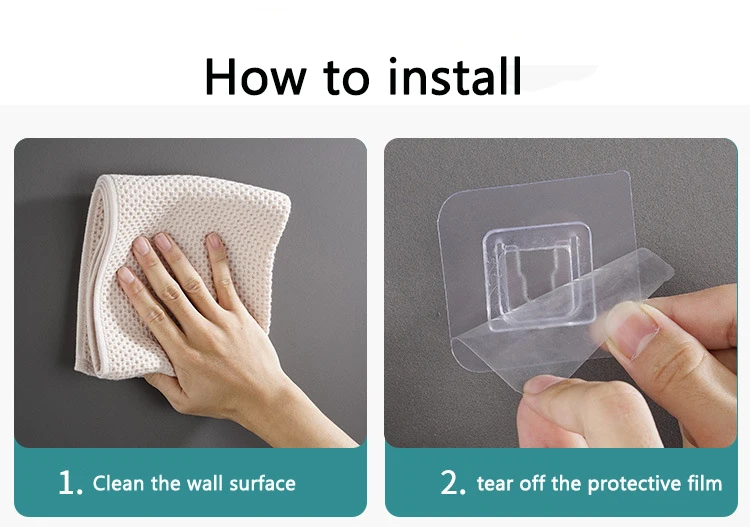 How to install

1. Clean the wall surface

2. tear off the protective film