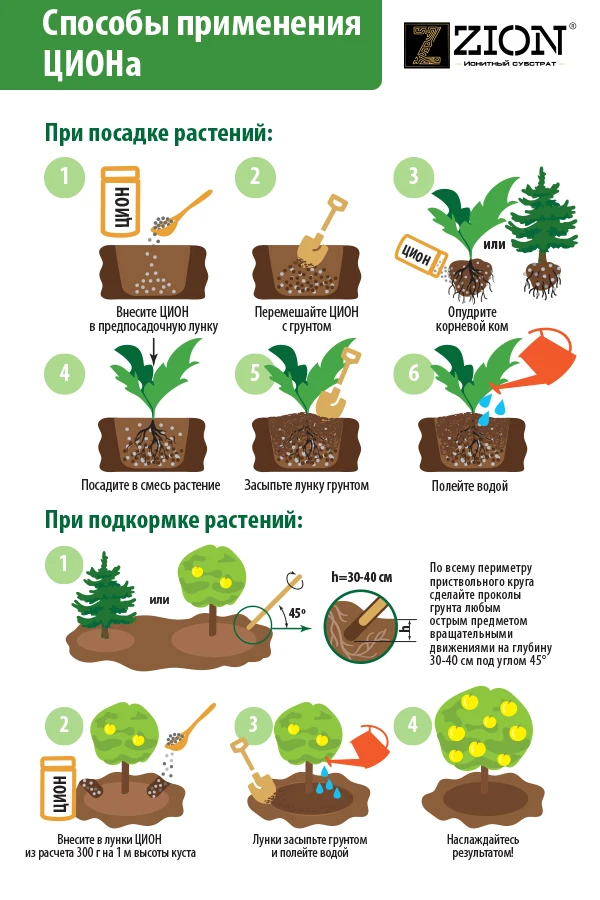 Способы применения ЦИОНа

ZION®
ИОНИТНЫЙ СУБСТРАТ

При посадке растений:

1
ЦИОН
Внесите ЦИОН в предпосадочную лунку

2
Перемешайте ЦИОН с грунтом

3
ЦИОН
или
Опудрите корневой ком

4
Посадите в смесь растение

5
Засыпьте лунку грунтом

6
Полейте водой

При подкормке растений:

1
или
45°
h=30-40 см
h
По всему периметру приствольного круга сделайте проколы грунта любым острым предметом вращательными движениями на глубину 30-40 см под углом 45°

2
ЦИОН
Внесите в лунки ЦИОН из расчета 300 г на 1 м высоты куста

3
Лунки засыпьте грунтом и полейте водой

4
Наслаждайтесь результатом!