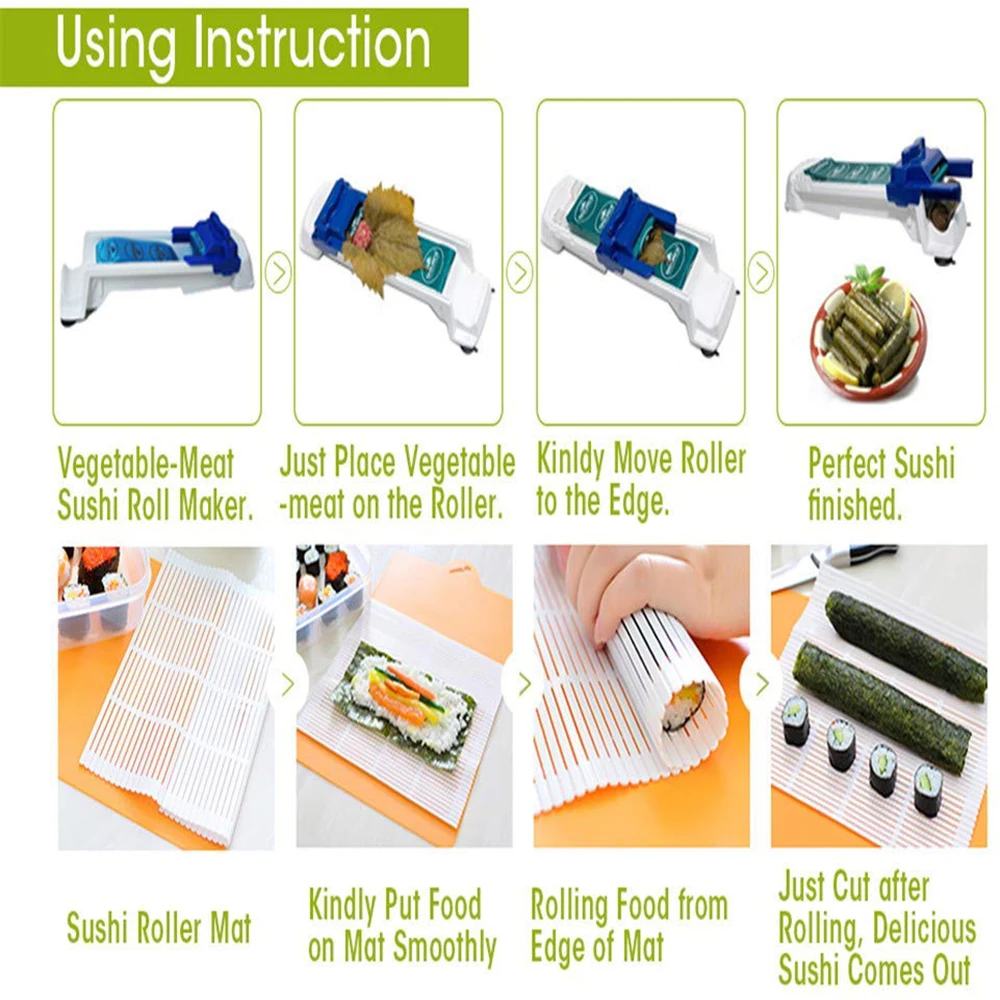 Using Instruction

Vegetable-Meat Sushi Roll Maker.

Just Place Vegetable -meat on the Roller.

Kinldy Move Roller to the Edge.

Perfect Sushi finished.

Sushi Roller Mat

Kindly Put Food on Mat Smoothly

Rolling Food from Edge of Mat

Just Cut after Rolling, Delicious Sushi Comes Out