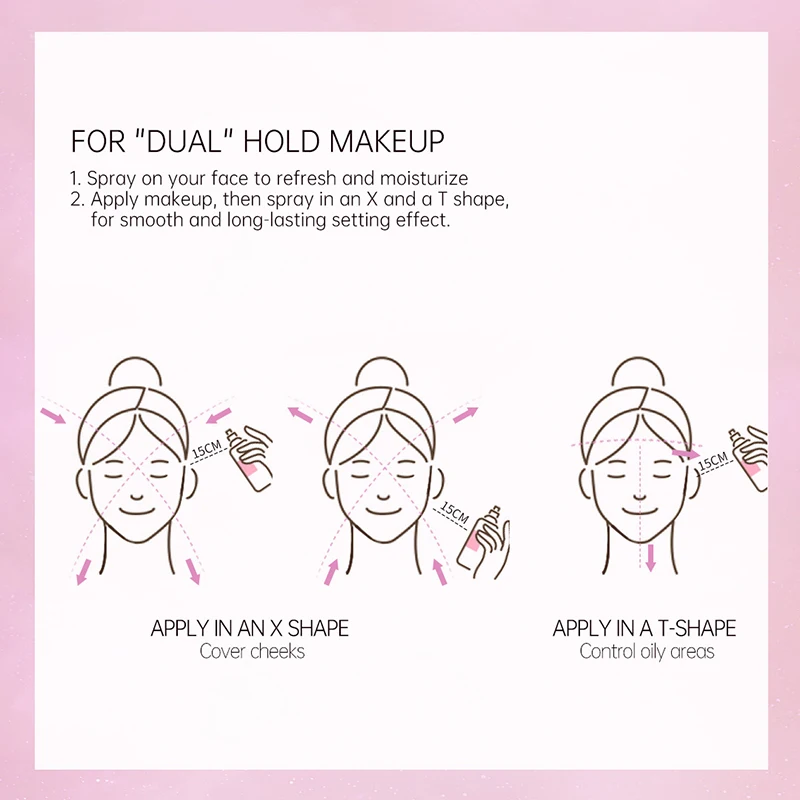 FOR "DUAL" HOLD MAKEUP

1. Spray on your face to refresh and moisturize
2. Apply makeup, then spray in an X and a T shape, for smooth and long-lasting setting effect.

15CM

15CM

15CM

APPLY IN AN X SHAPE
Cover cheeks

APPLY IN A T-SHAPE
Control oily areas