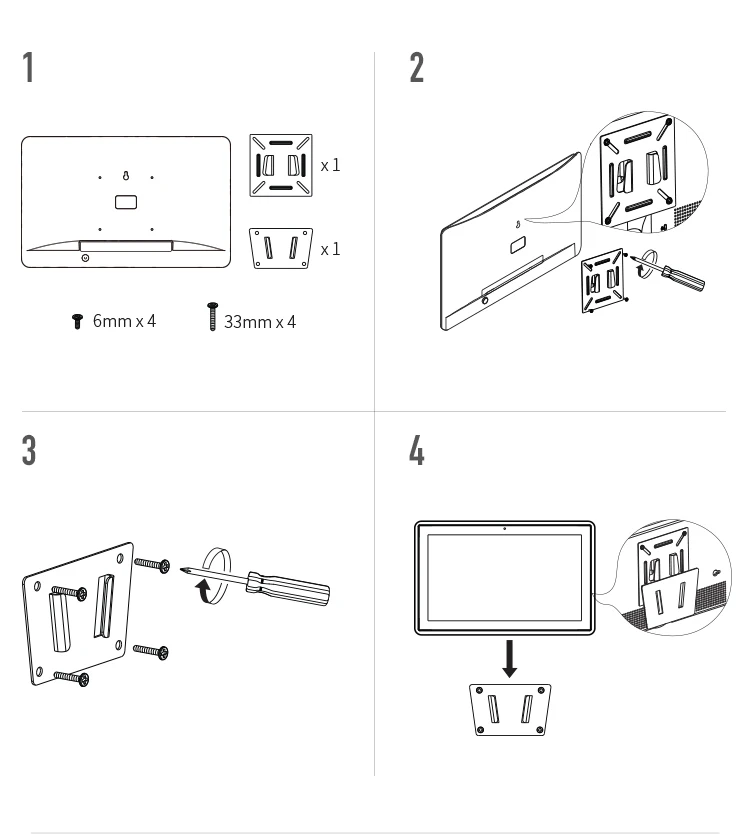 1

x 1

x 1

6mm x 4

33mm x 4

2

3

4