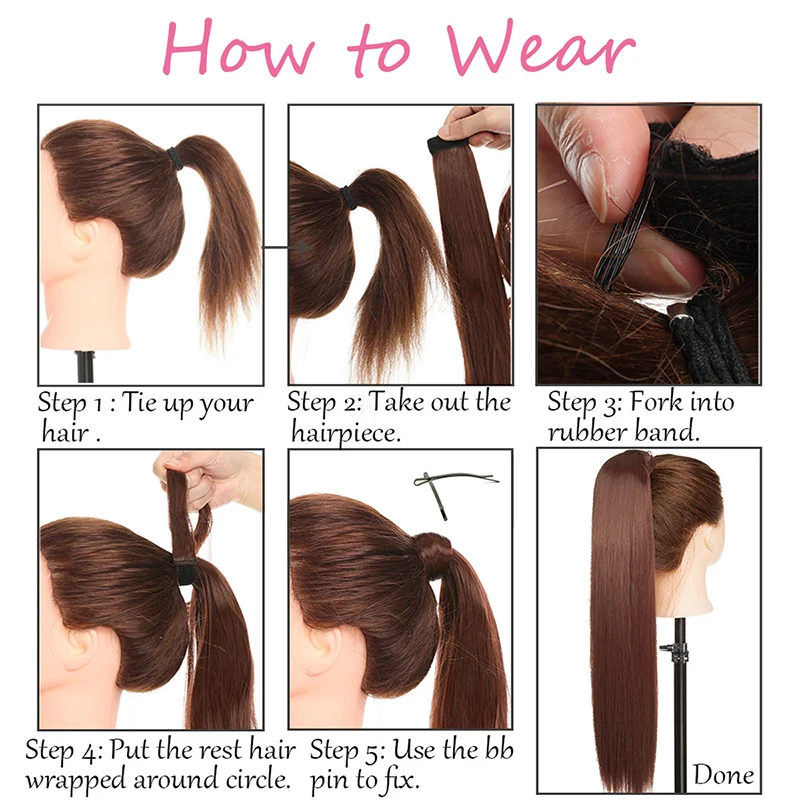 How to Wear

Step 1 : Tie up your hair .

Step 2: Take out the hairpiece.

Step 3: Fork into rubber band.

Step 4: Put the rest hair wrapped around circle.

Step 5: Use the bb pin to fix.

Done