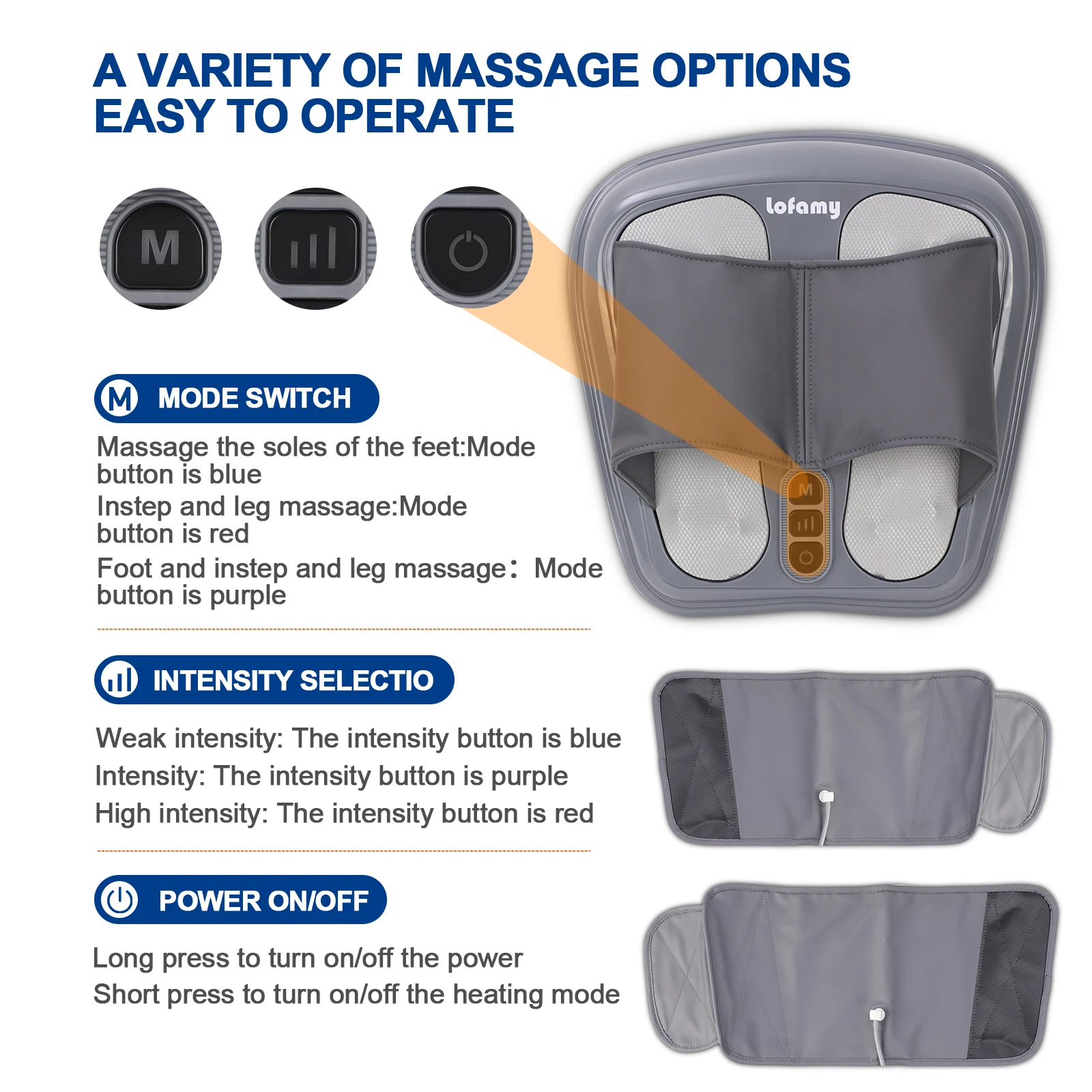 A VARIETY OF MASSAGE OPTIONS
EASY TO OPERATE

M

lofamy

M

M MODE SWITCH

Massage the soles of the feet:Mode button is blue
Instep and leg massage:Mode button is red
Foot and instep and leg massage： Mode button is purple

INTENSITY SELECTIO

Weak intensity: The intensity button is blue
Intensity: The intensity button is purple
High intensity: The intensity button is red

POWER ON/OFF

Long press to turn on/off the power
Short press to turn on/off the heating mode