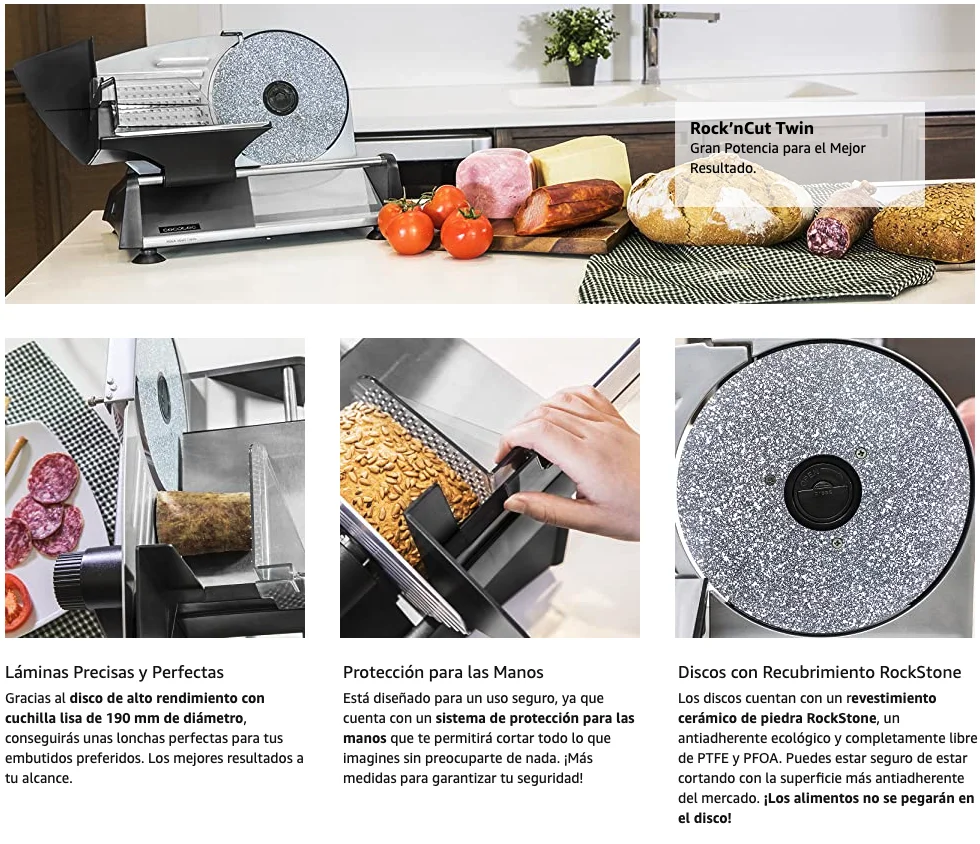 Rock'nCut Twin
Gran Potencia para el Mejor Resultado.

Láminas Precisas y Perfectas
Gracias al disco de alto rendimiento con cuchilla lisa de 190 mm de diámetro, conseguirás unas lonchas perfectas para tus embutidos preferidos. Los mejores resultados a tu alcance.

Protección para las Manos
Está diseñado para un uso seguro, ya que cuenta con un sistema de protección para las manos que te permitirá cortar todo lo que imagines sin preocuparte de nada. ¡Más medidas para garantizar tu seguridad!

Discos con Recubrimiento RockStone
Los discos cuentan con un revestimiento cerámico de piedra RockStone, un antiadherente ecológico y completamente libre de PTFE y PFOA. Puedes estar seguro de estar cortando con la superficie más antiadherente del mercado. ¡Los alimentos no se pegarán en el disco!