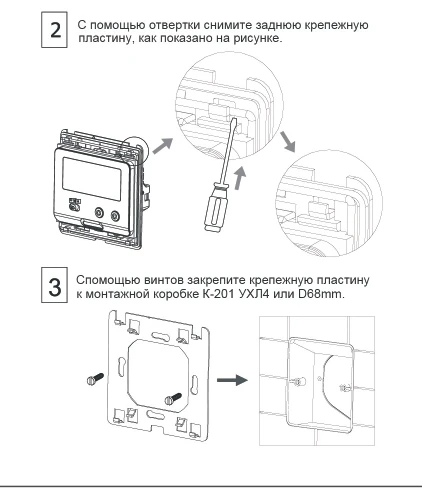 2
С помощью отвертки снимите заднюю крепежную пластину, как показано на рисунке.

3
Спомощью винтов закрепите крепежную пластину к монтажной коробке К-201 УХЛ4 или D68mm.