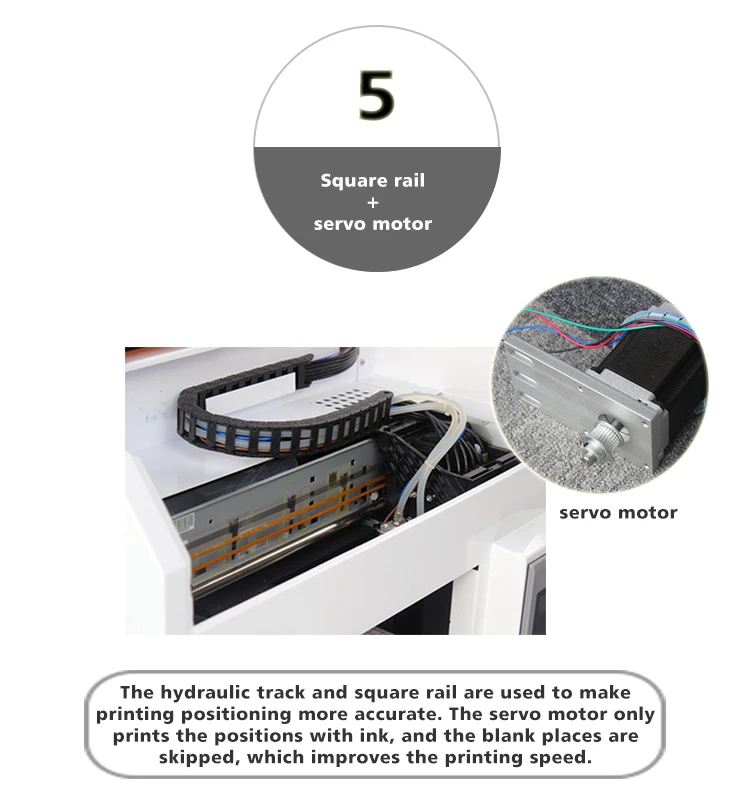 5

Square rail
+
servo motor

servo motor

The hydraulic track and square rail are used to make printing positioning more accurate. The servo motor only prints the positions with ink, and the blank places are skipped, which improves the printing speed.