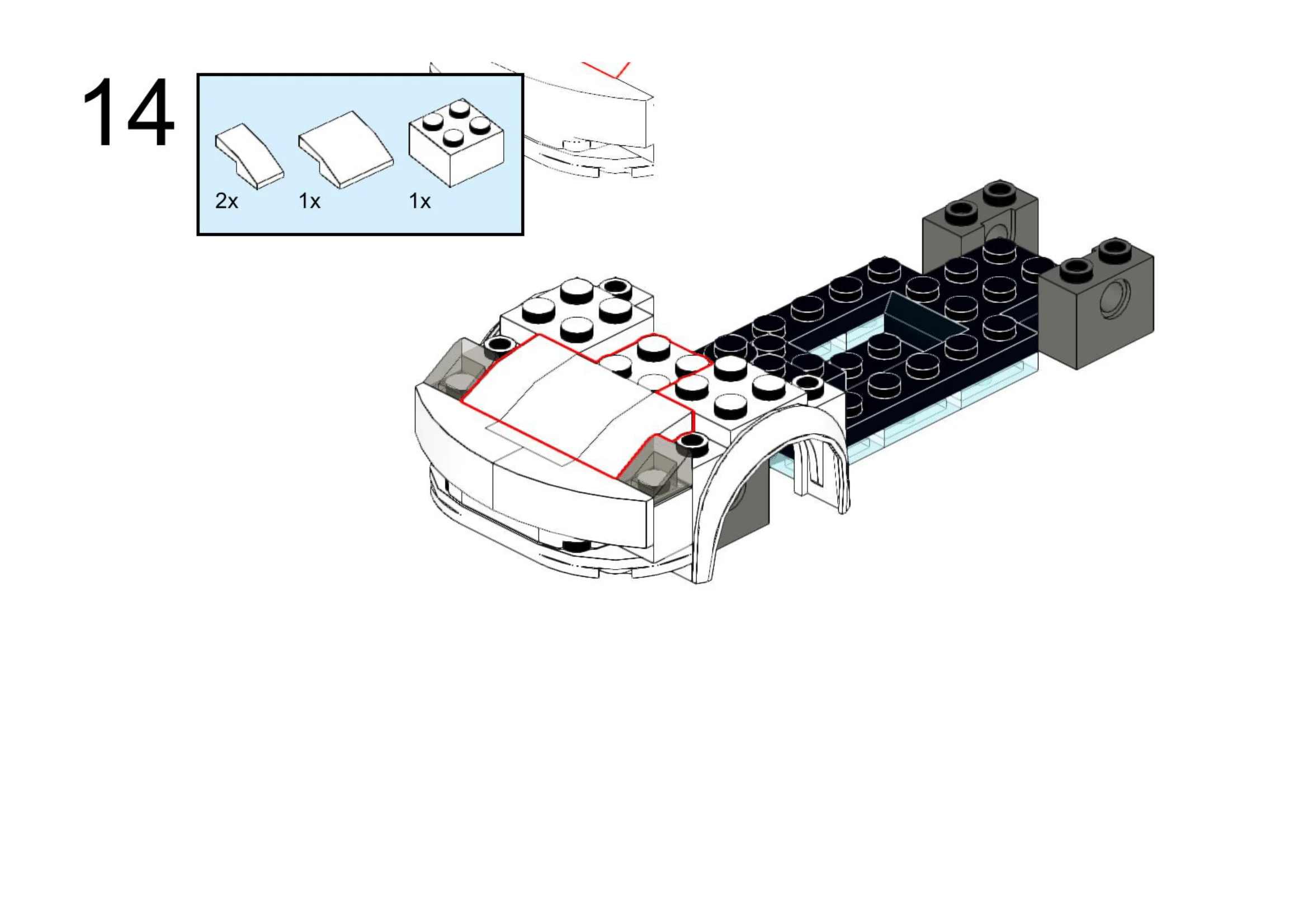 14

2x

1x

1x