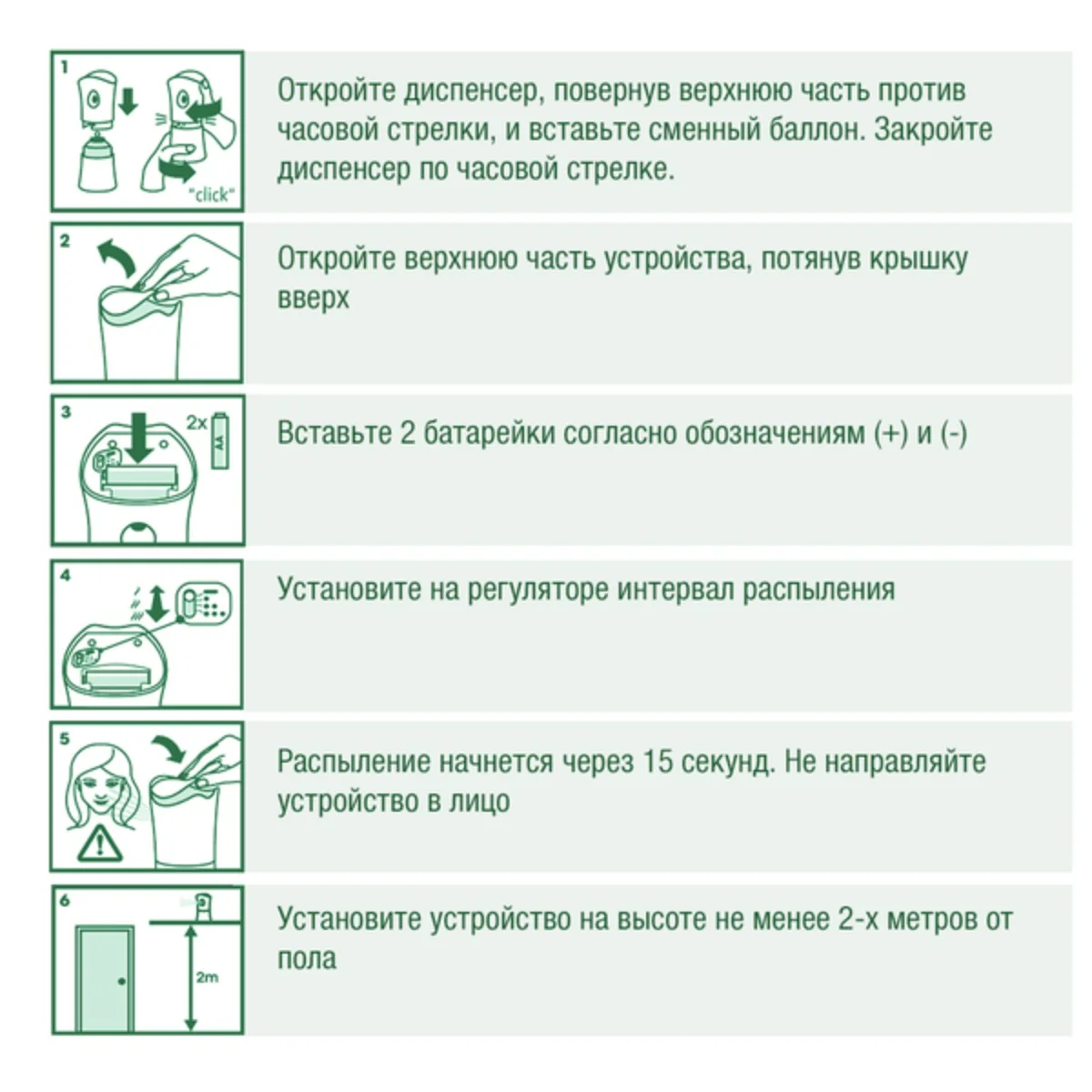 1
"click"
Откройте диспенсер, повернув верхнюю часть против часовой стрелки, и вставьте сменный баллон. Закройте диспенсер по часовой стрелке.

2
Откройте верхнюю часть устройства, потянув крышку вверх

3
2x
AA
Вставьте 2 батарейки согласно обозначениям (+) и (-)

4
Установите на регуляторе интервал распыления

5
Распыление начнется через 15 секунд. Не направляйте устройство в лицо

6
2m
Установите устройство на высоте не менее 2-х метров от пола