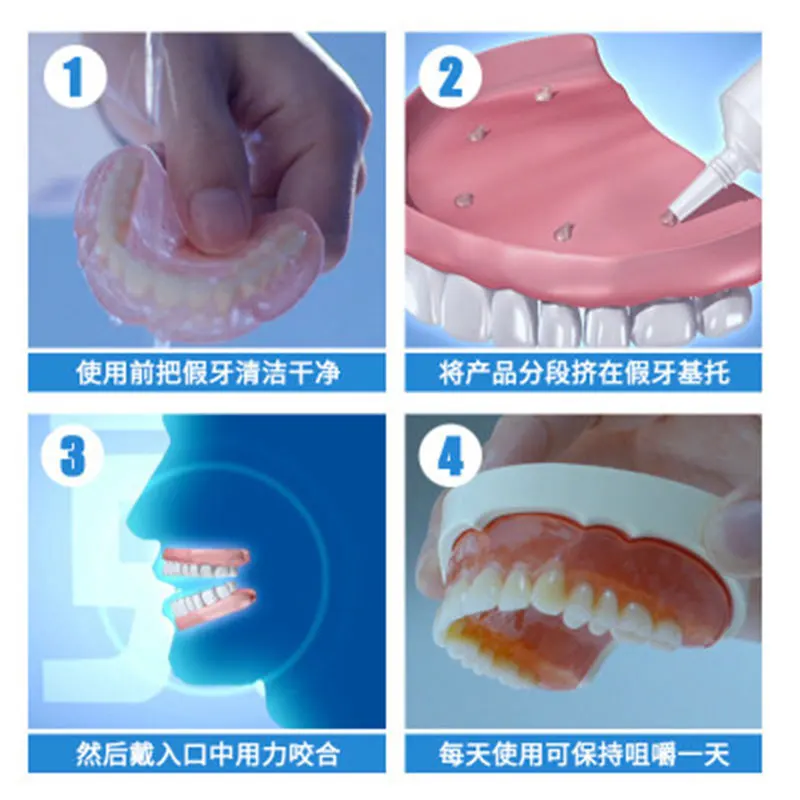 1

使用前把假牙清洁干净

2

将产品分段挤在假牙基托

3

然后戴入口中用力咬合

4

每天使用可保持咀嚼一天