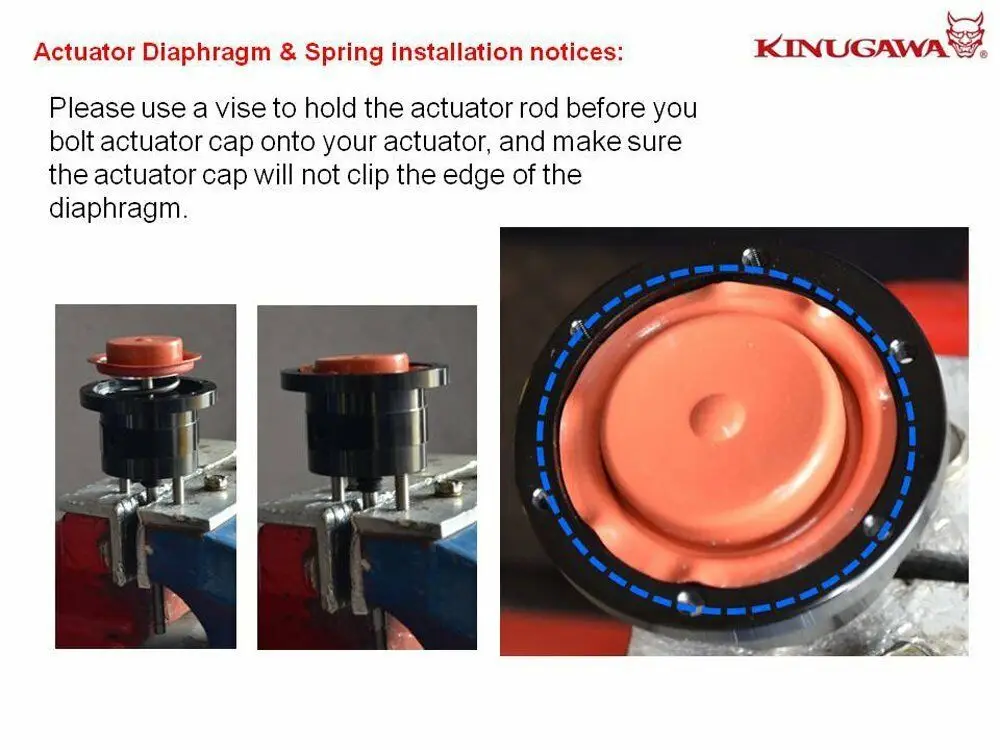 Actuator Diaphragm & Spring installation notices:

KINUGAWA

Please use a vise to hold the actuator rod before you bolt actuator cap onto your actuator, and make sure the actuator cap will not clip the edge of the diaphragm.