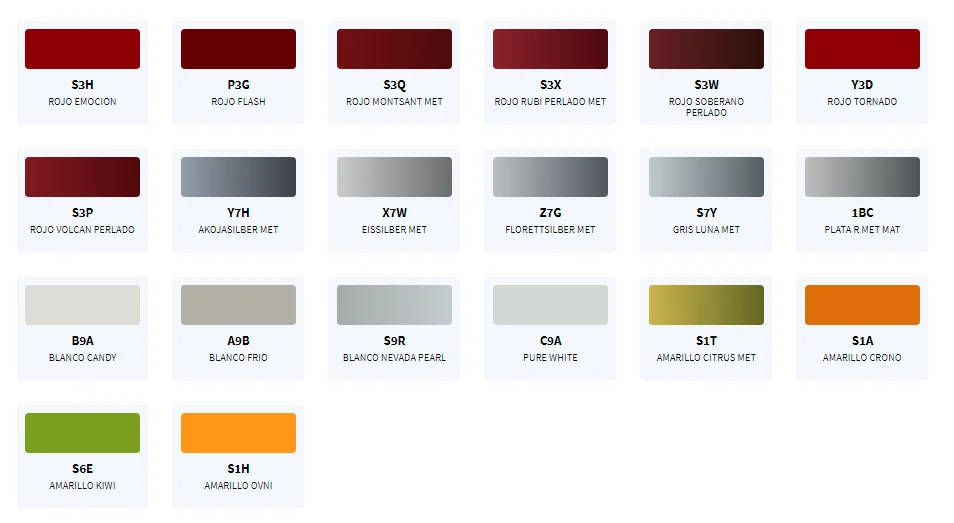 S3H
ROJO EMOCION

P3G
ROJO FLASH

S3Q
ROJO MONTSANT MET

S3X
ROJO RUBI PERLADO MET

S3W
ROJO SOBERANO PERLADO

Y3D
ROJO TORNADO

S3P
ROJO VOLCAN PERLADO

Y7H
AKOJASILBER MET

X7W
EISSILBER MET

Z7G
FLORETTSILBER MET

S7Y
GRIS LUNA MET

1BC
PLATA R MET MAT

B9A
BLANCO CANDY

A9B
BLANCO FRIO

S9R
BLANCO NEVADA PEARL

C9A
PURE WHITE

S1T
AMARILLO CITRUS MET

S1A
AMARILLO CRONO

S6E
AMARILLO KIWI

S1H
AMARILLO OVNI