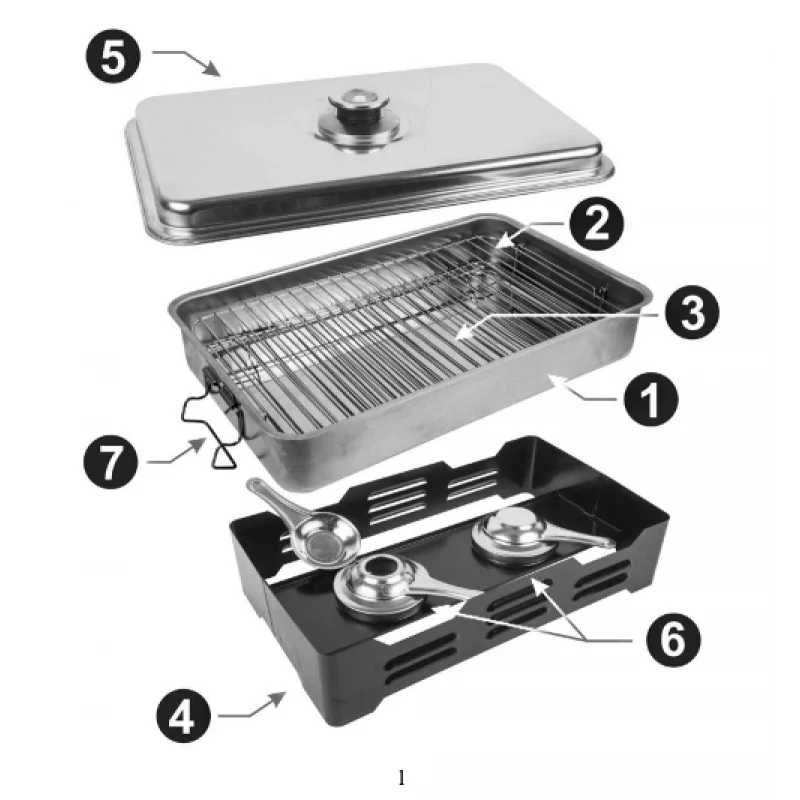 5

2

3

1

7

6

4

1