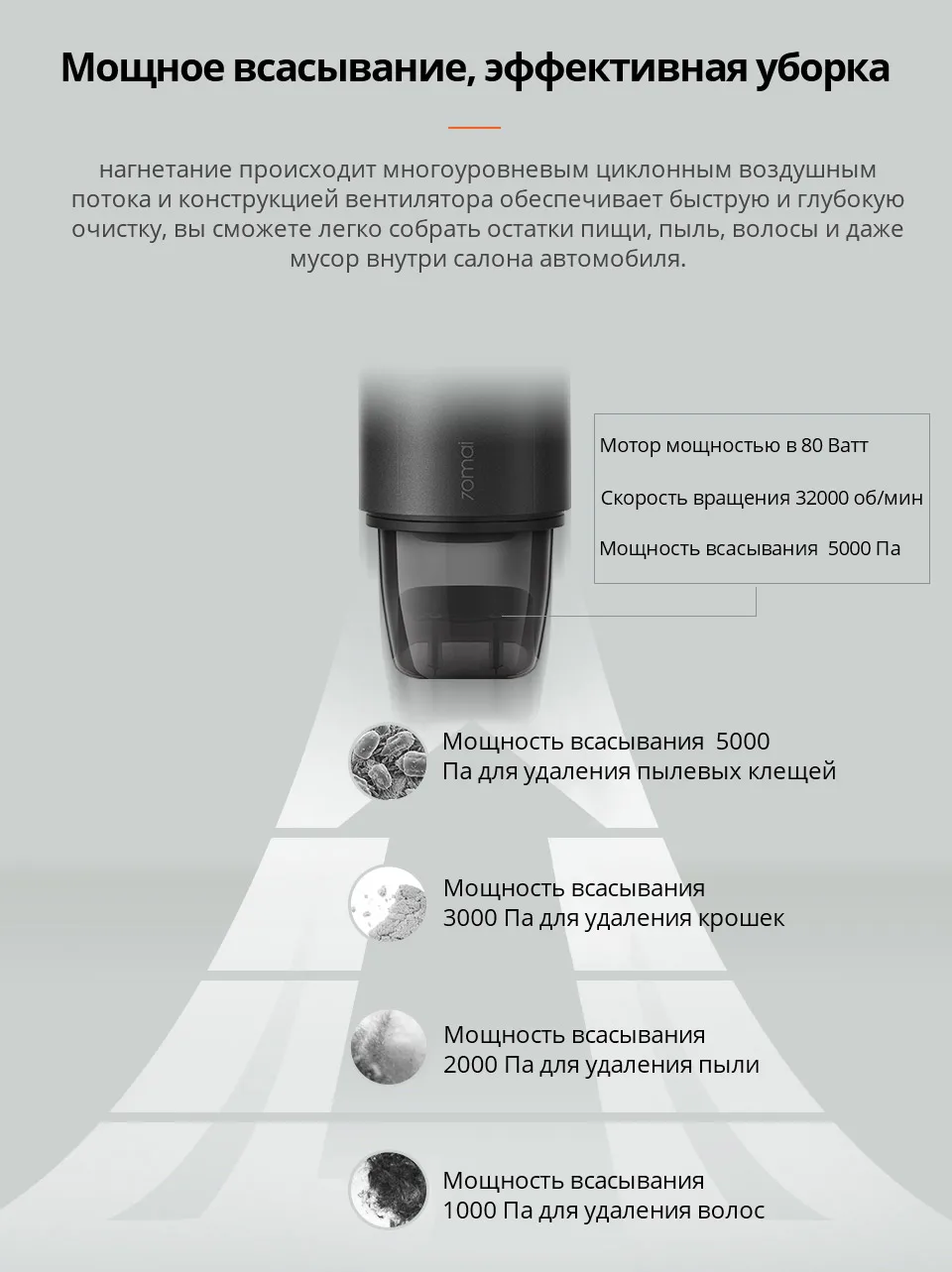 Мощное всасывание, эффективная уборка

нагнетание происходит многоуровневым циклонным воздушным потока и конструкцией вентилятора обеспечивает быструю и глубокую очистку, вы сможете легко собрать остатки пищи, пыль, волосы и даже мусор внутри салона автомобиля.

70mai

Мотор мощностью в 80 Ватт

Скорость вращения 32000 об/мин

Мощность всасывания 5000 Па

Мощность всасывания 5000 Па для удаления пылевых клещей

Мощность всасывания 3000 Па для удаления крошек

Мощность всасывания 2000 Па для удаления пыли

Мощность всасывания 1000 Па для удаления волос