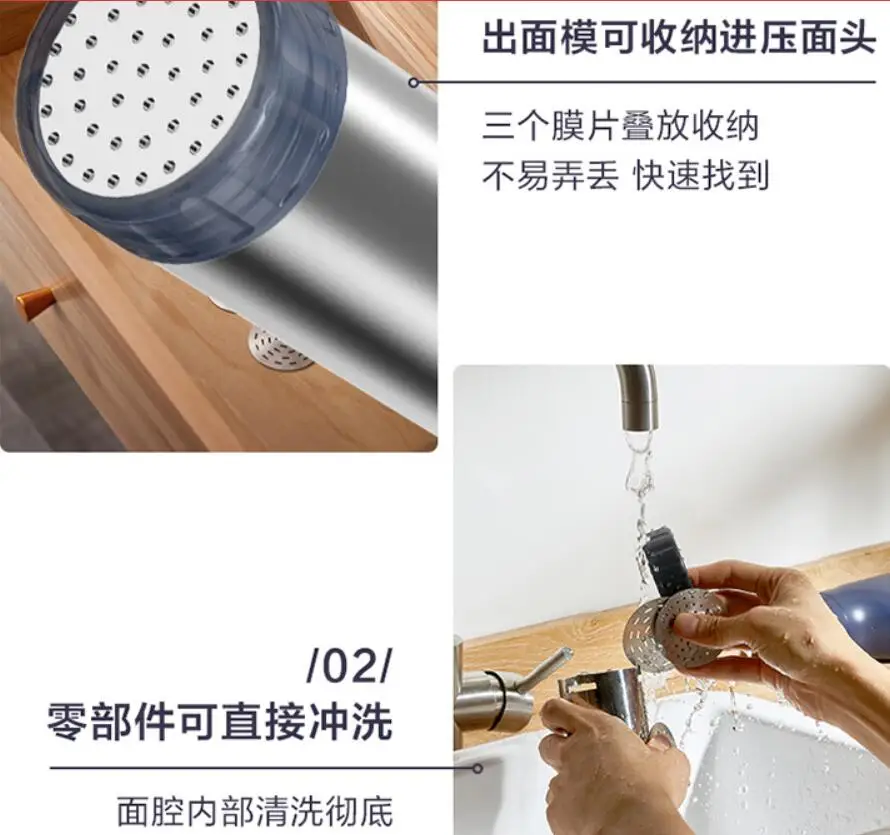 出面模可收纳进压面头

三个膜片叠放收纳
不易弄丢 快速找到

/02/
零部件可直接冲洗

面腔内部清洗彻底